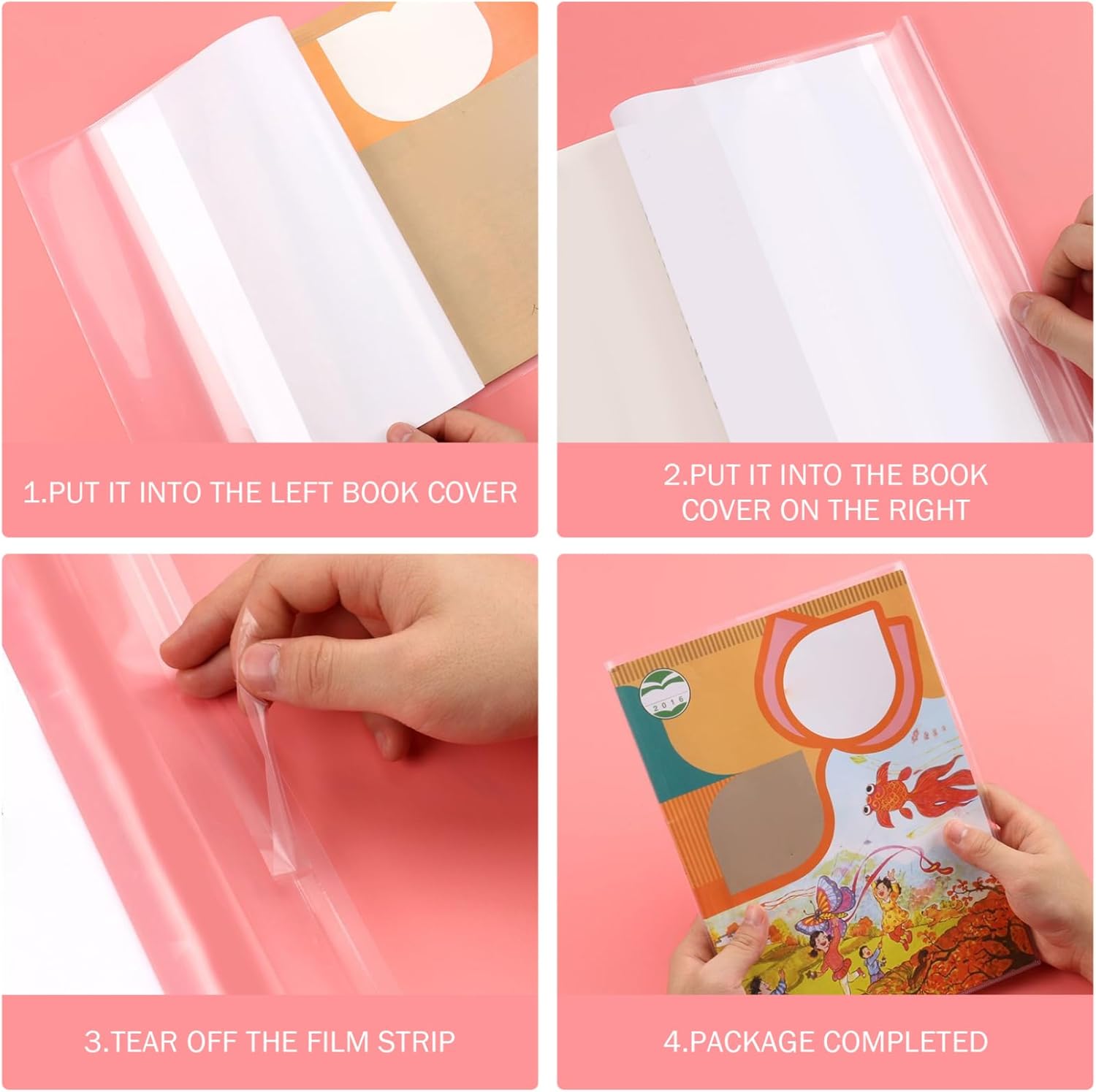 1.PUT IT INTO THE LEFT BOOK COVER

2.PUT IT INTO THE BOOK COVER ON THE RIGHT

3.TEAR OFF THE FILM STRIP

2016

4.PACKAGE COMPLETED