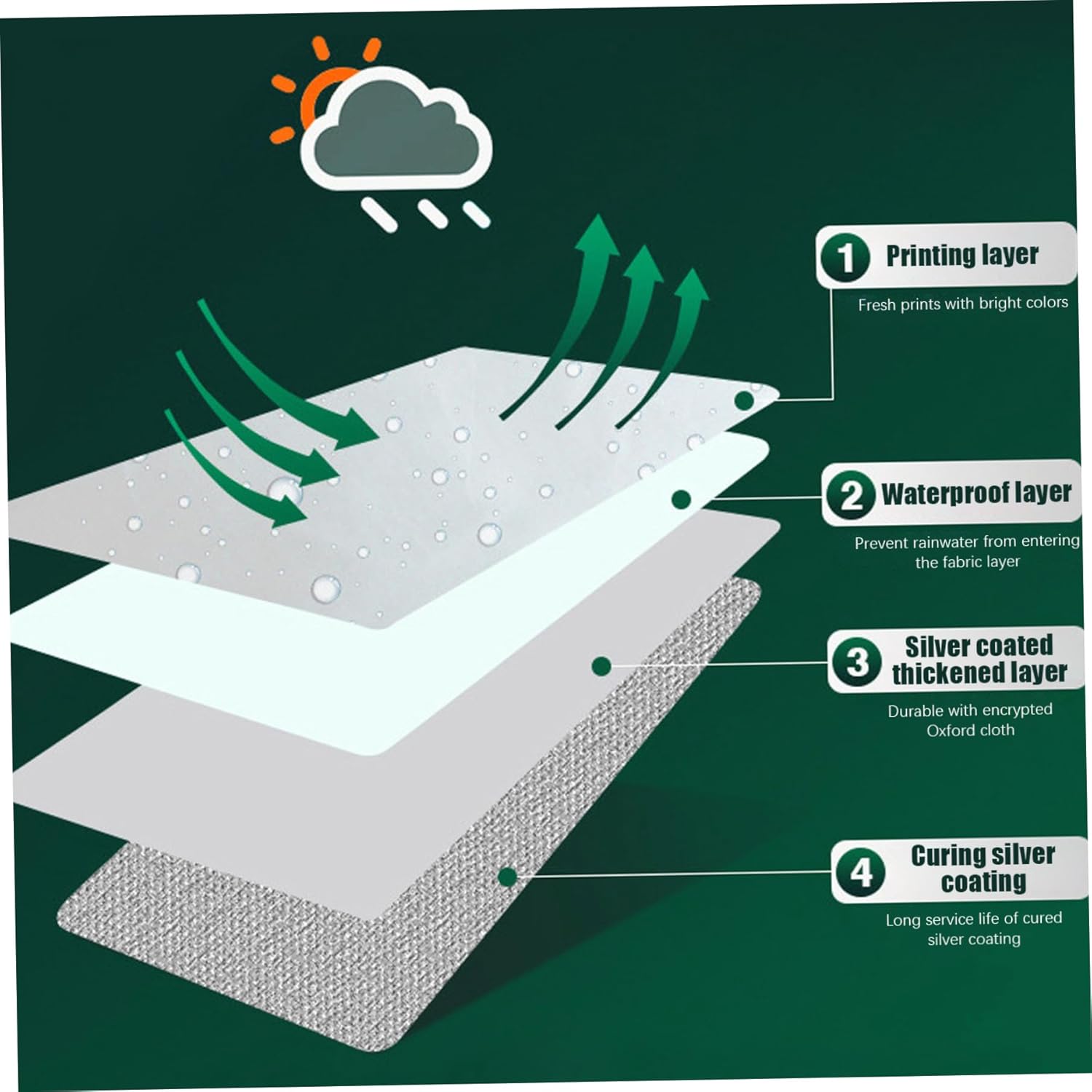 1 Printing layer

Fresh prints with bright colors

2 Waterproof layer

Prevent rainwater from entering the fabric layer

3 Silver coated thickened layer

Durable with encrypted Oxford cloth

4 Curing silver coating

Long service life of cured silver coating