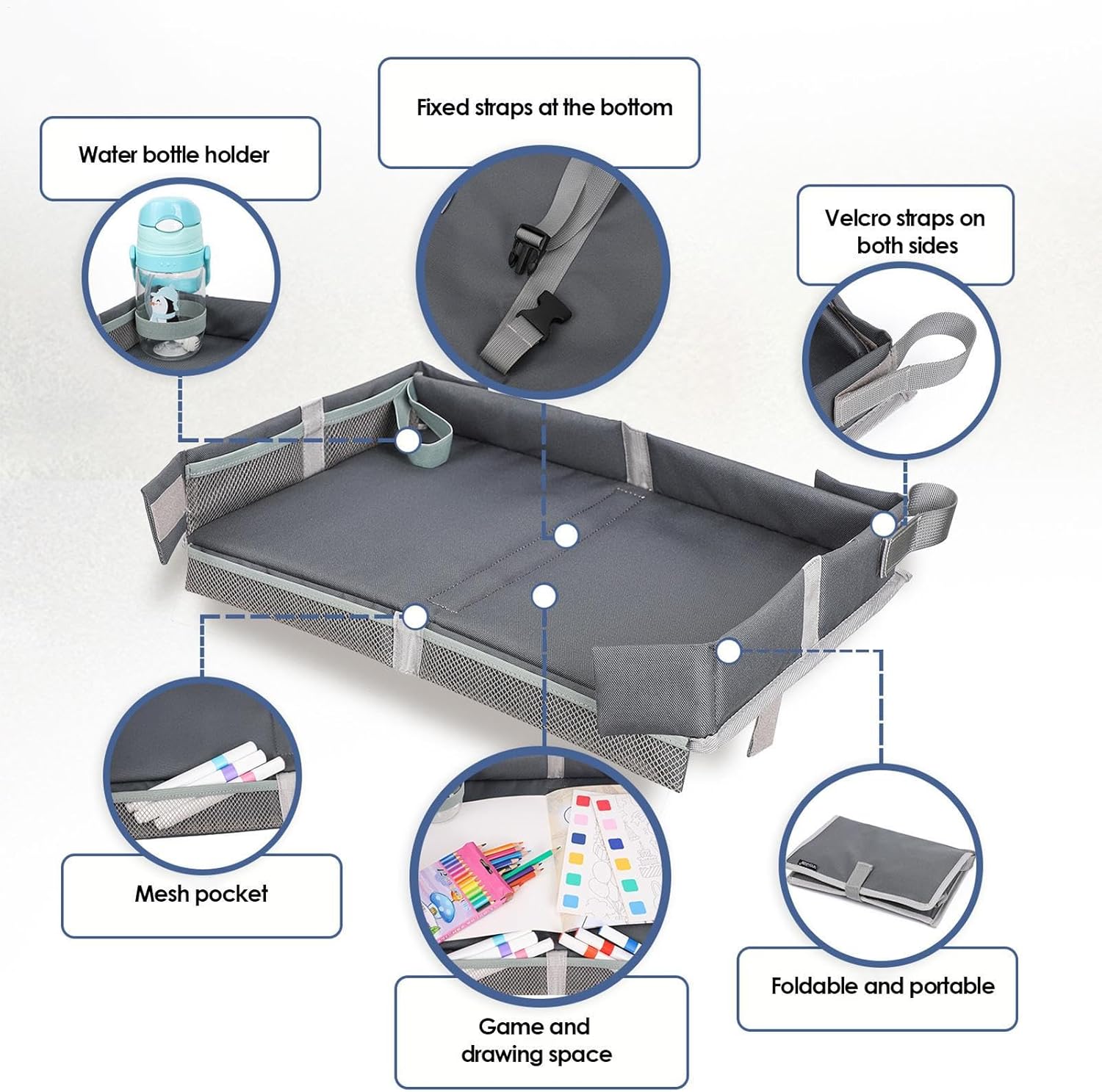 Water bottle holder

Fixed straps at the bottom

Velcro straps on both sides

Mesh pocket

Game and drawing space

Foldable and portable