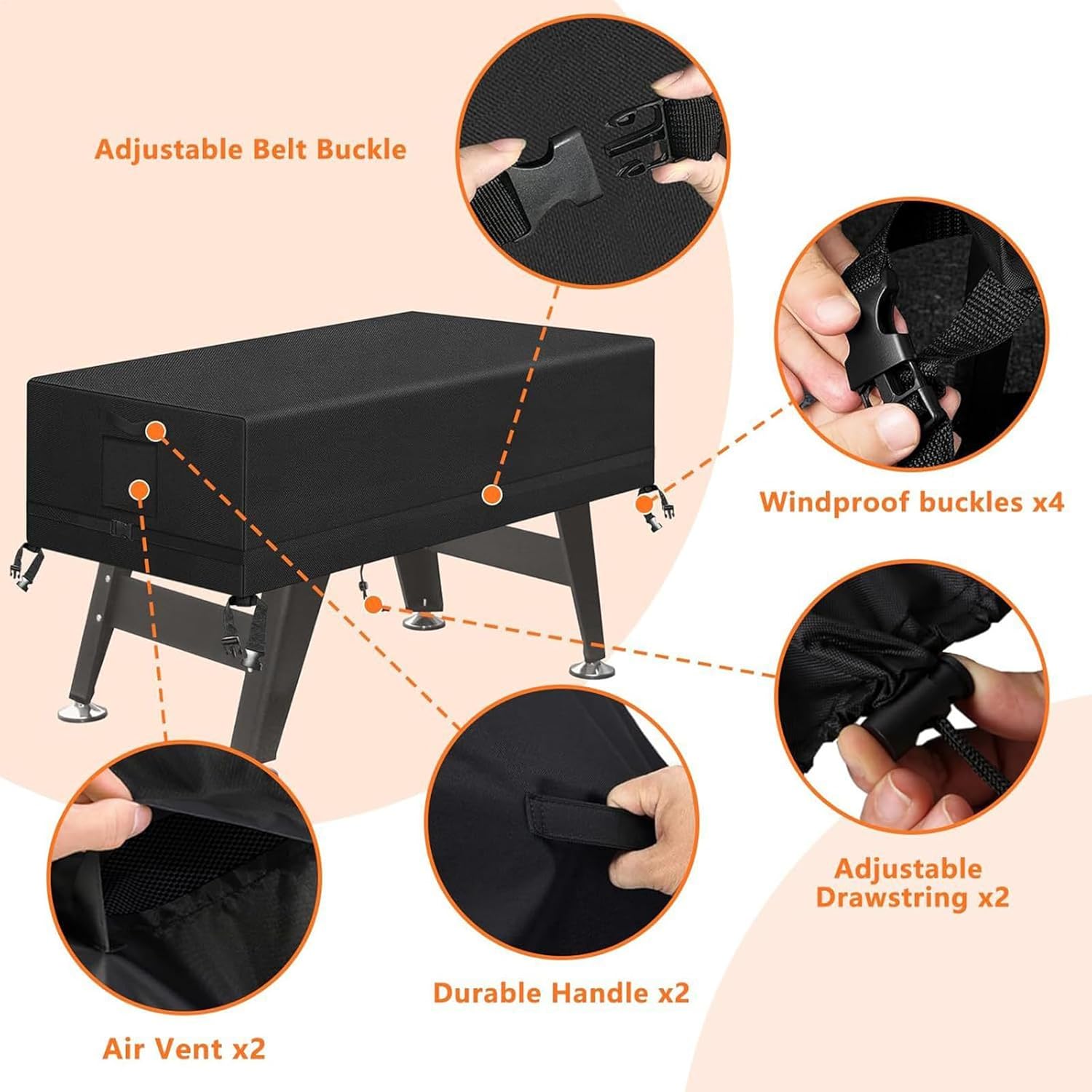 Adjustable Belt Buckle

Windproof buckles x4

Adjustable Drawstring x2

Durable Handle x2

Air Vent x2