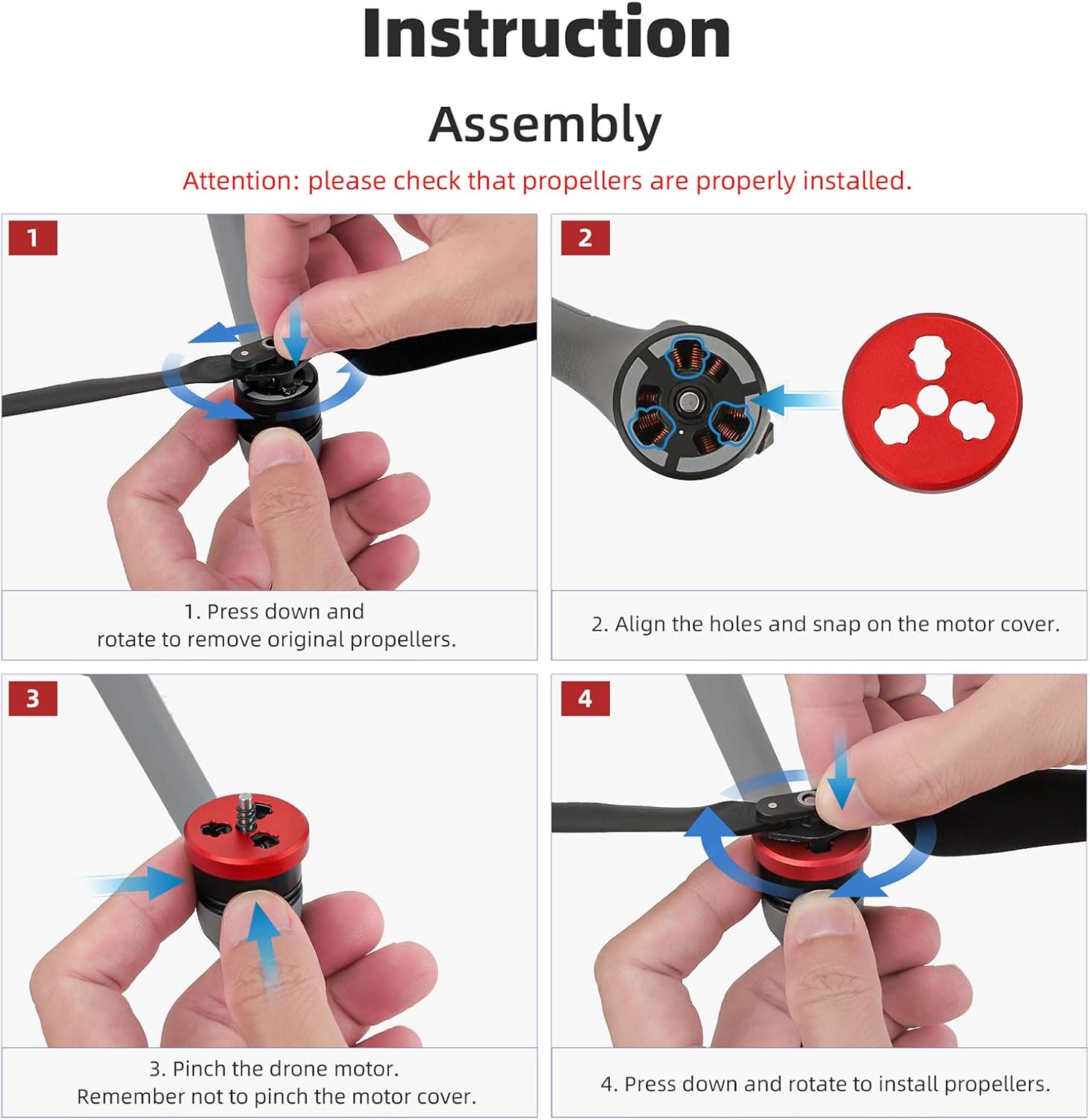 Instruction

Assembly

Attention: please check that propellers are properly installed.

1

1. Press down and rotate to remove original propellers.

2

2. Align the holes and snap on the motor cover.

3

3. Pinch the drone motor. Remember not to pinch the motor cover.

4

4. Press down and rotate to install propellers.