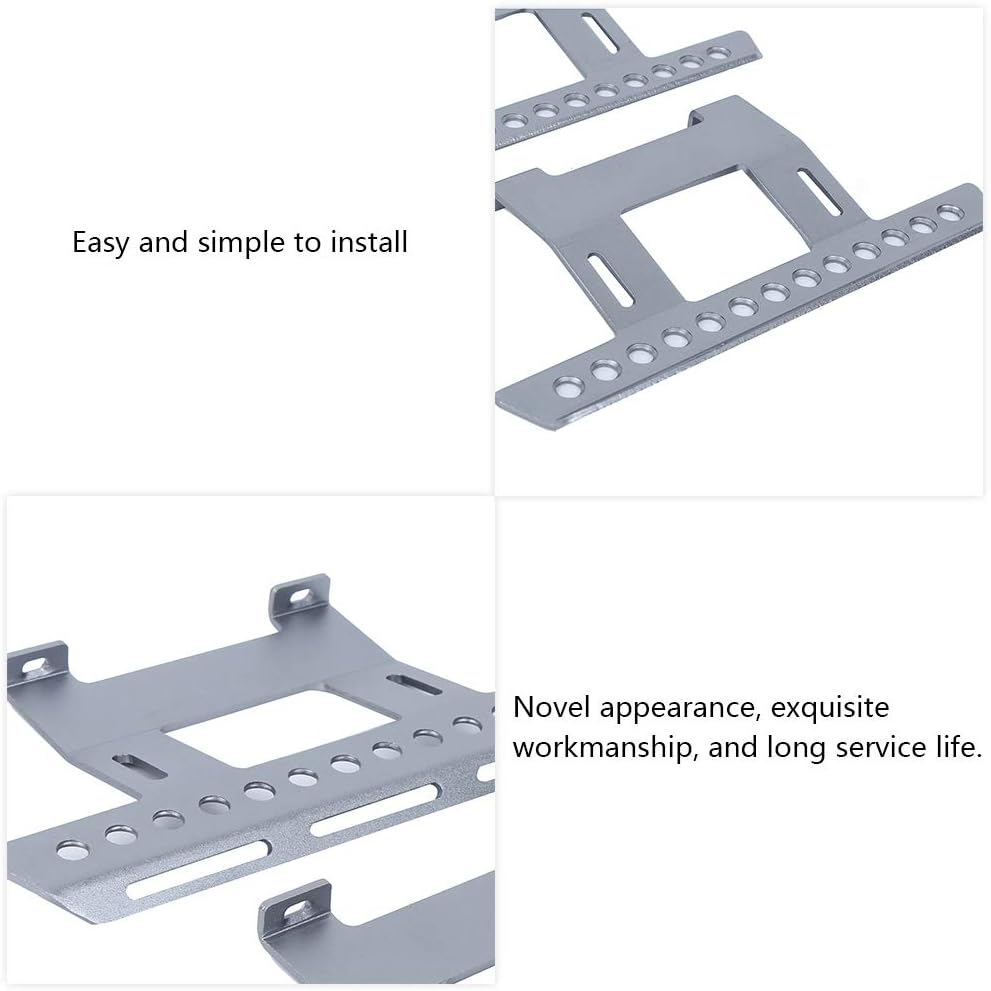 Easy and simple to install

Novel appearance, exquisite workmanship, and long service life.