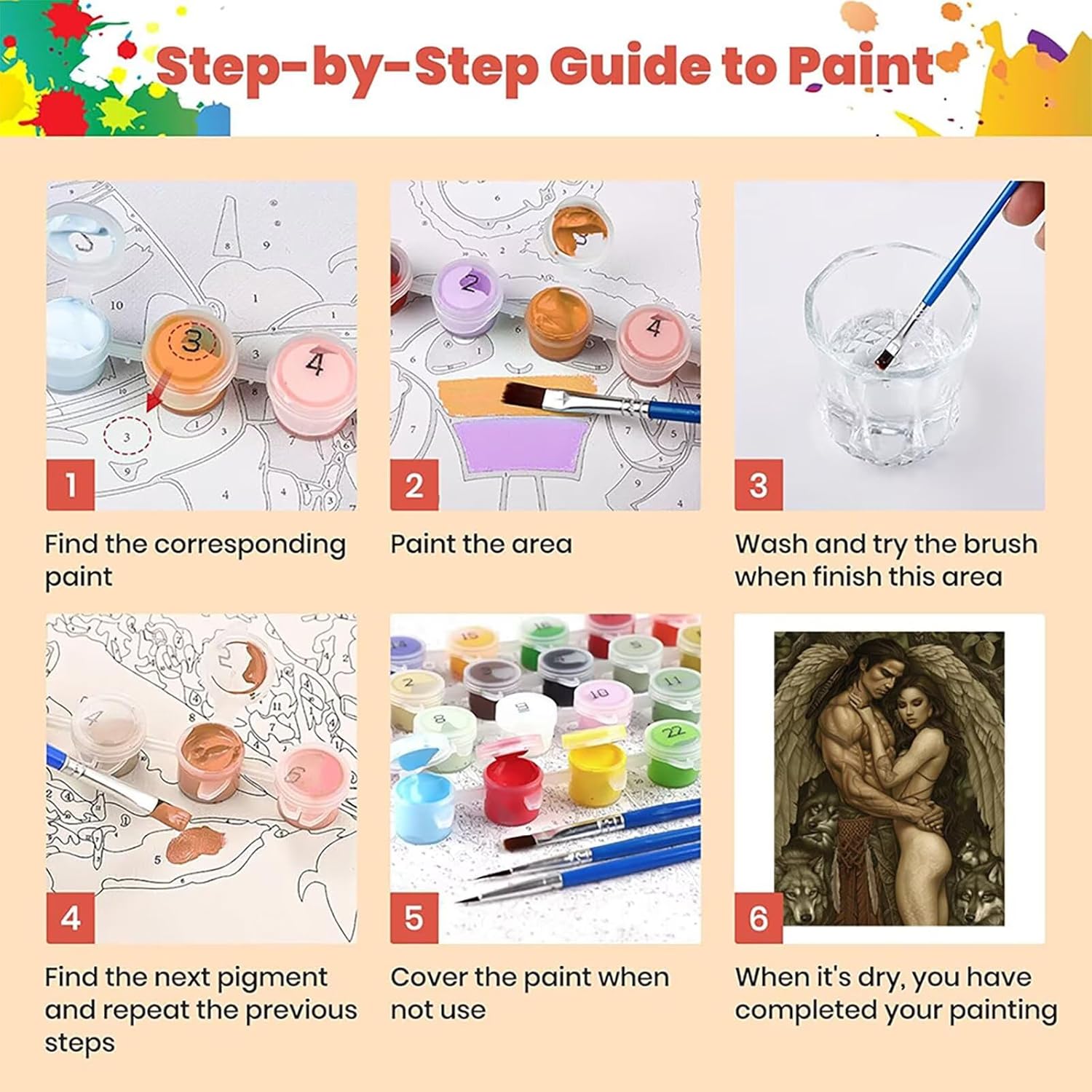 Step-by-Step Guide to Paint

1

Find the corresponding paint

2

Paint the area

3

Wash and try the brush when finish this area

4

Find the next pigment and repeat the previous steps

5

Cover the paint when not use

6

When it's dry, you have completed your painting