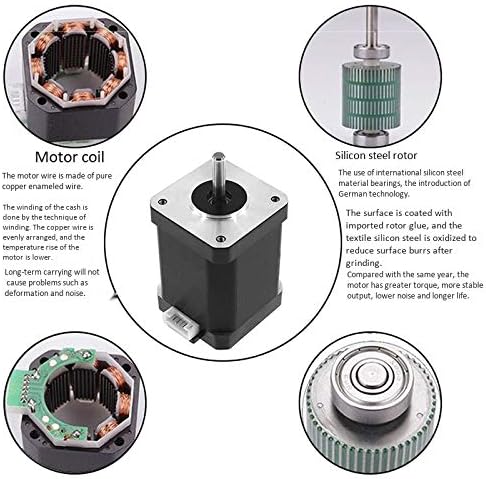 Motor coil

The motor wire is made of pure copper enameled wire.

The winding of the cash is done by the technique of winding. The copper wire is evenly arranged, and the temperature rise of the motor is lower.

Long-term carrying will not cause problems such as deformation and noise.

Silicon steel rotor

The use of international silicon steel material bearings, the introduction of German technology.

The surface is coated with imported rotor glue, and the textile silicon steel is oxidized to reduce surface burrs after grinding.

Compared with the same year, the motor has greater torque, more stable output, lower noise and longer life.