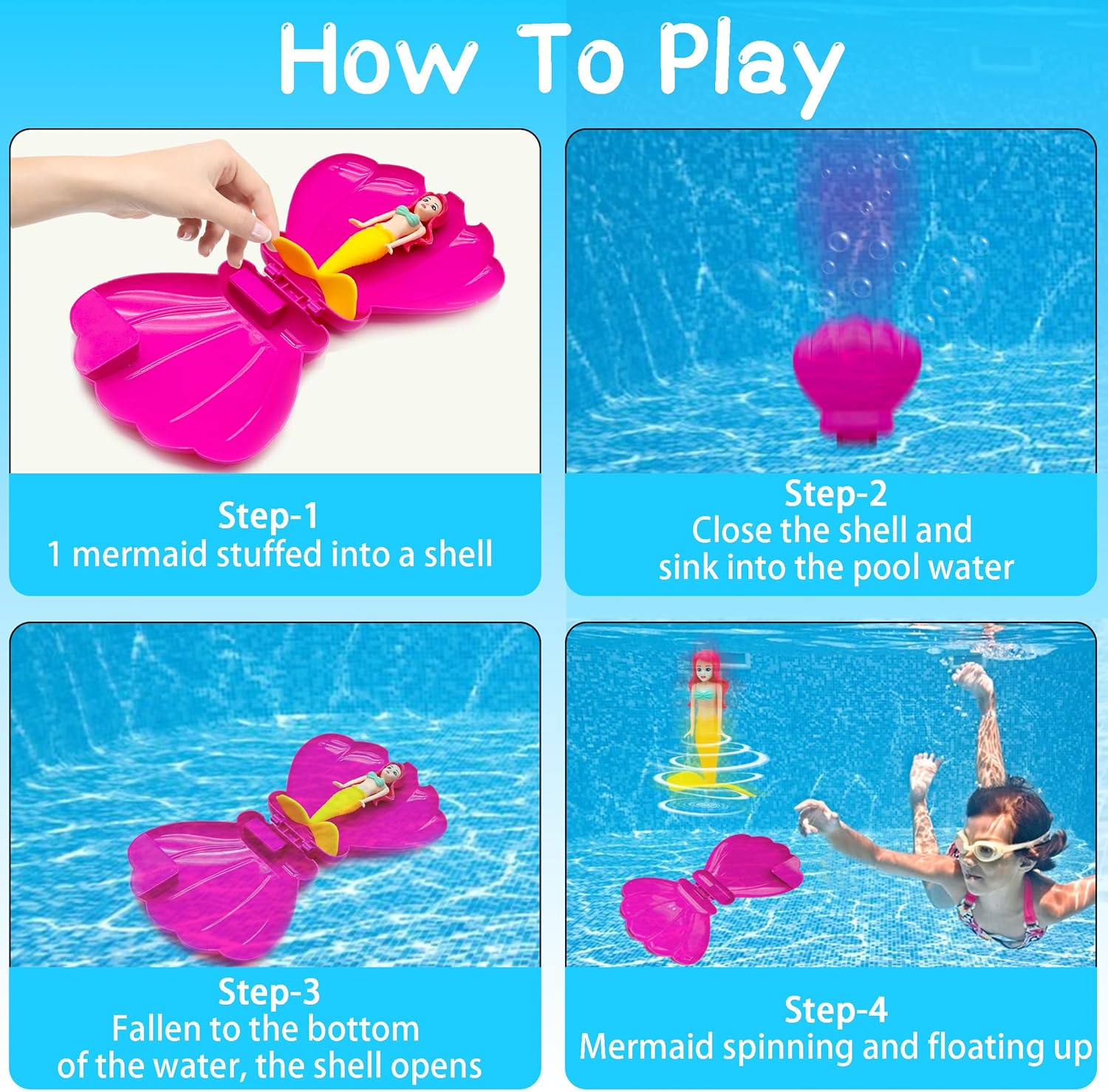 How To Play

Step-1
1 mermaid stuffed into a shell

Step-2
Close the shell and sink into the pool water

Step-3
Fallen to the bottom of the water, the shell opens

Step-4
Mermaid spinning and floating up