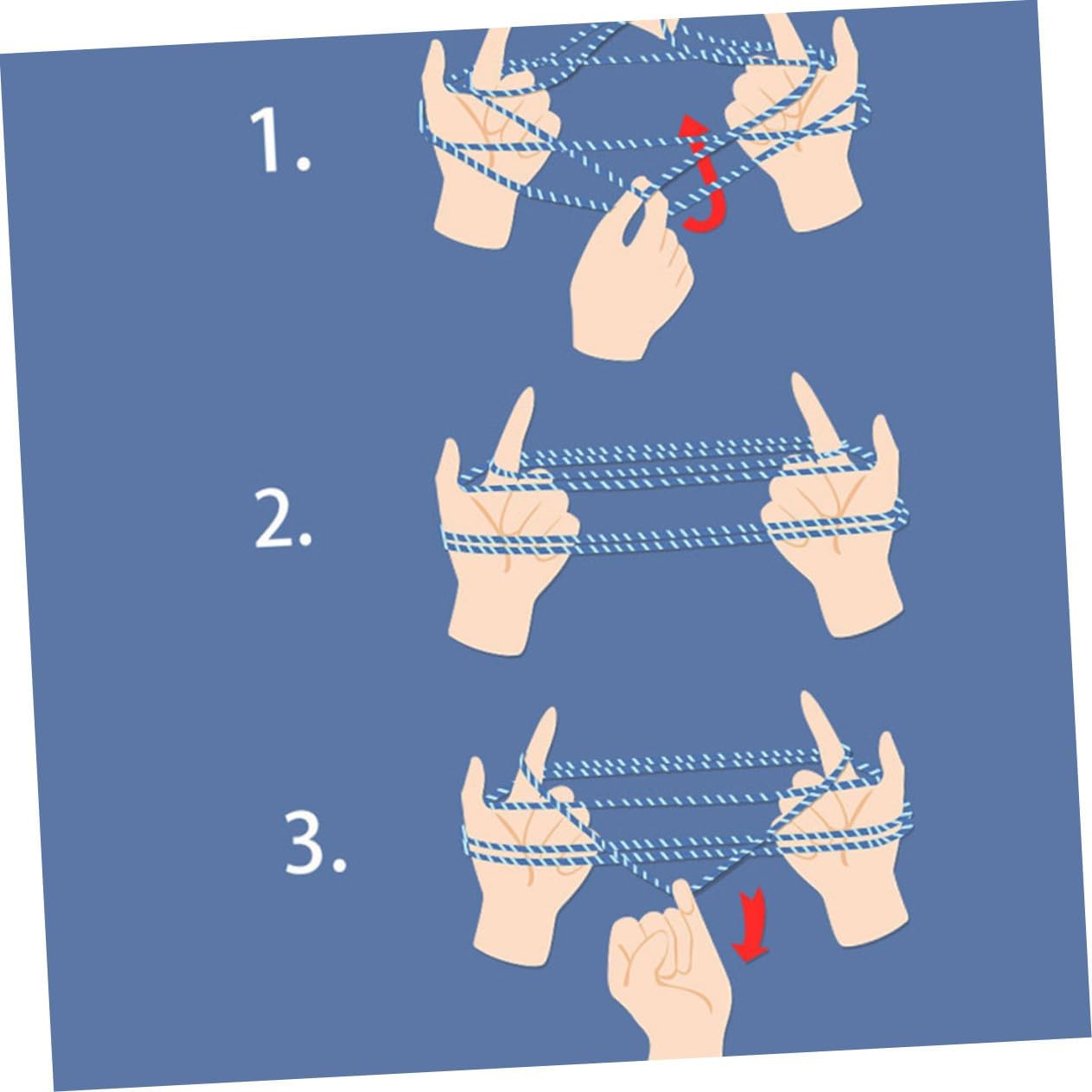 1.

2.

3.