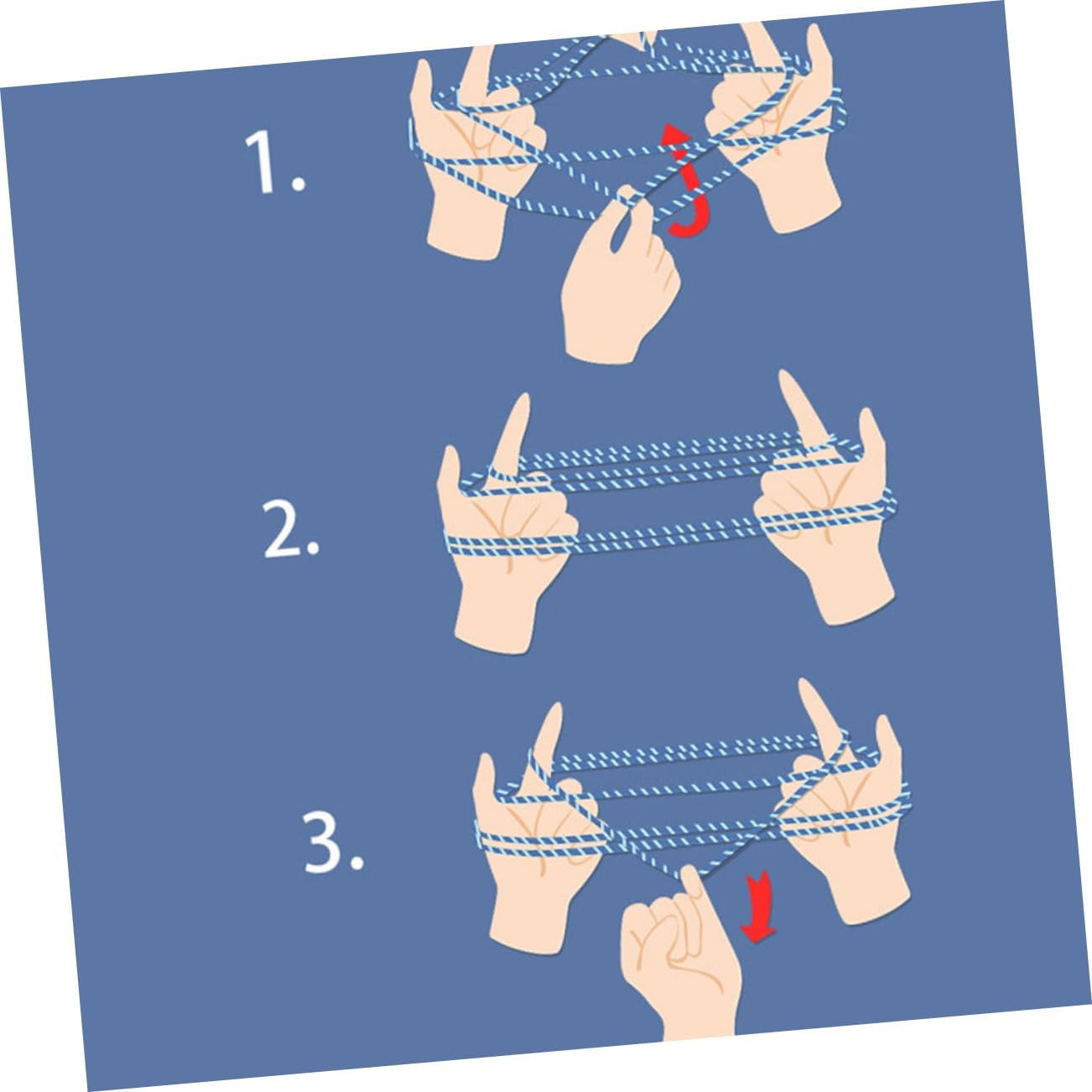 1.

2.

3.