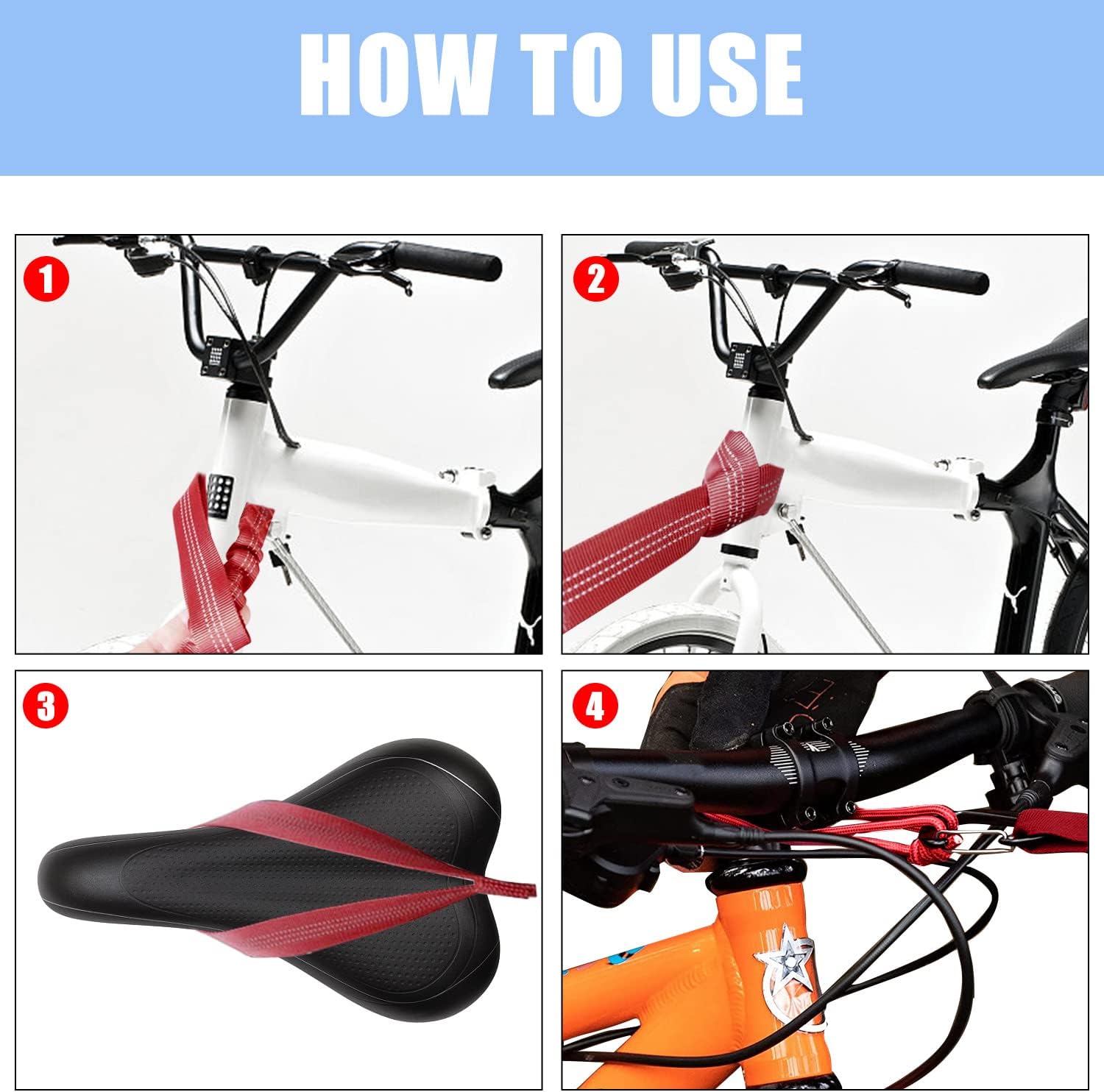 HOW TO USE

1

2

3

4