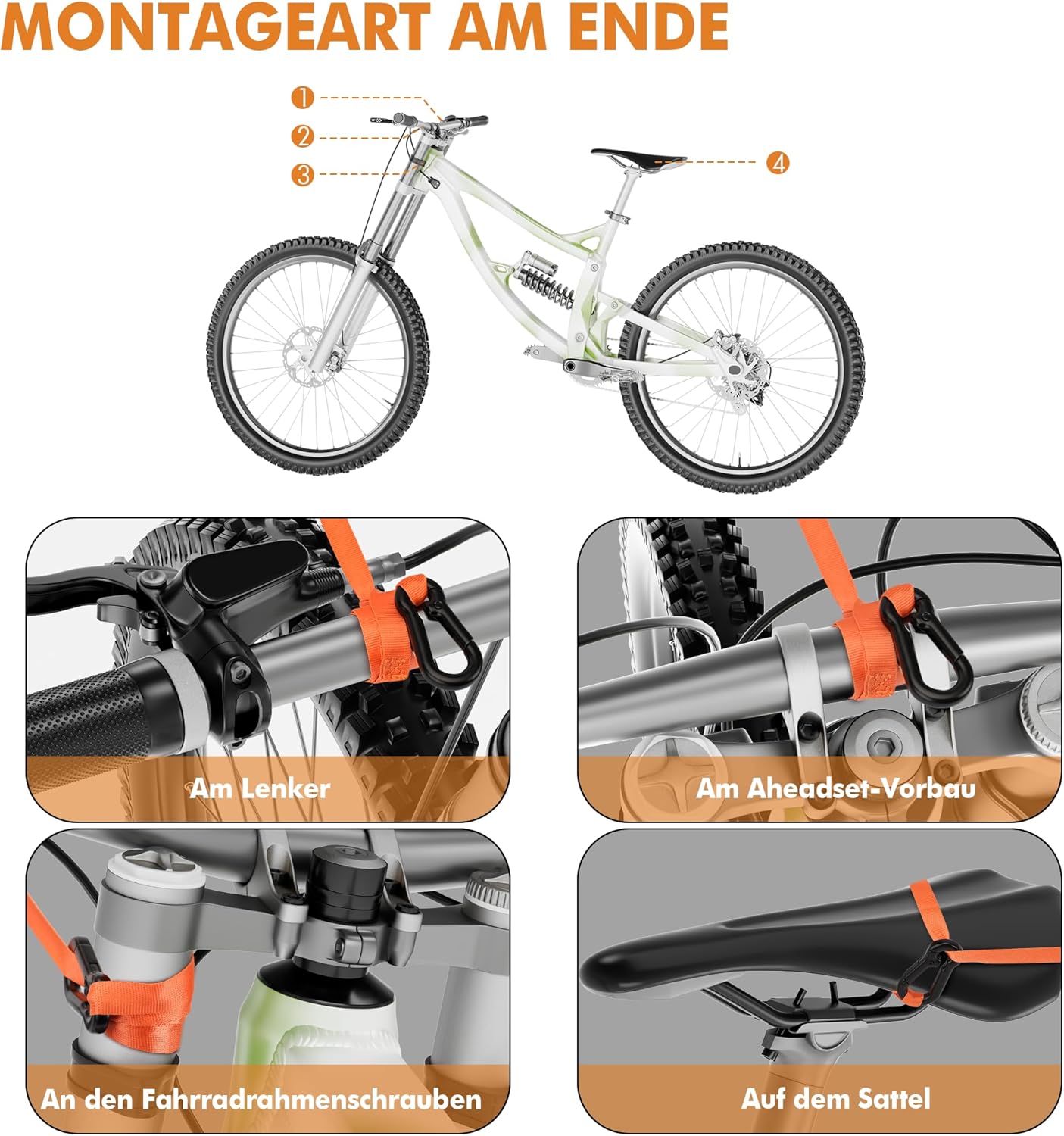 MONTAGEART AM ENDE

1
2
3
4

Am Lenker

Am Aheadset-Vorbau

An den Fahrradrahmenschrauben

Auf dem Sattel