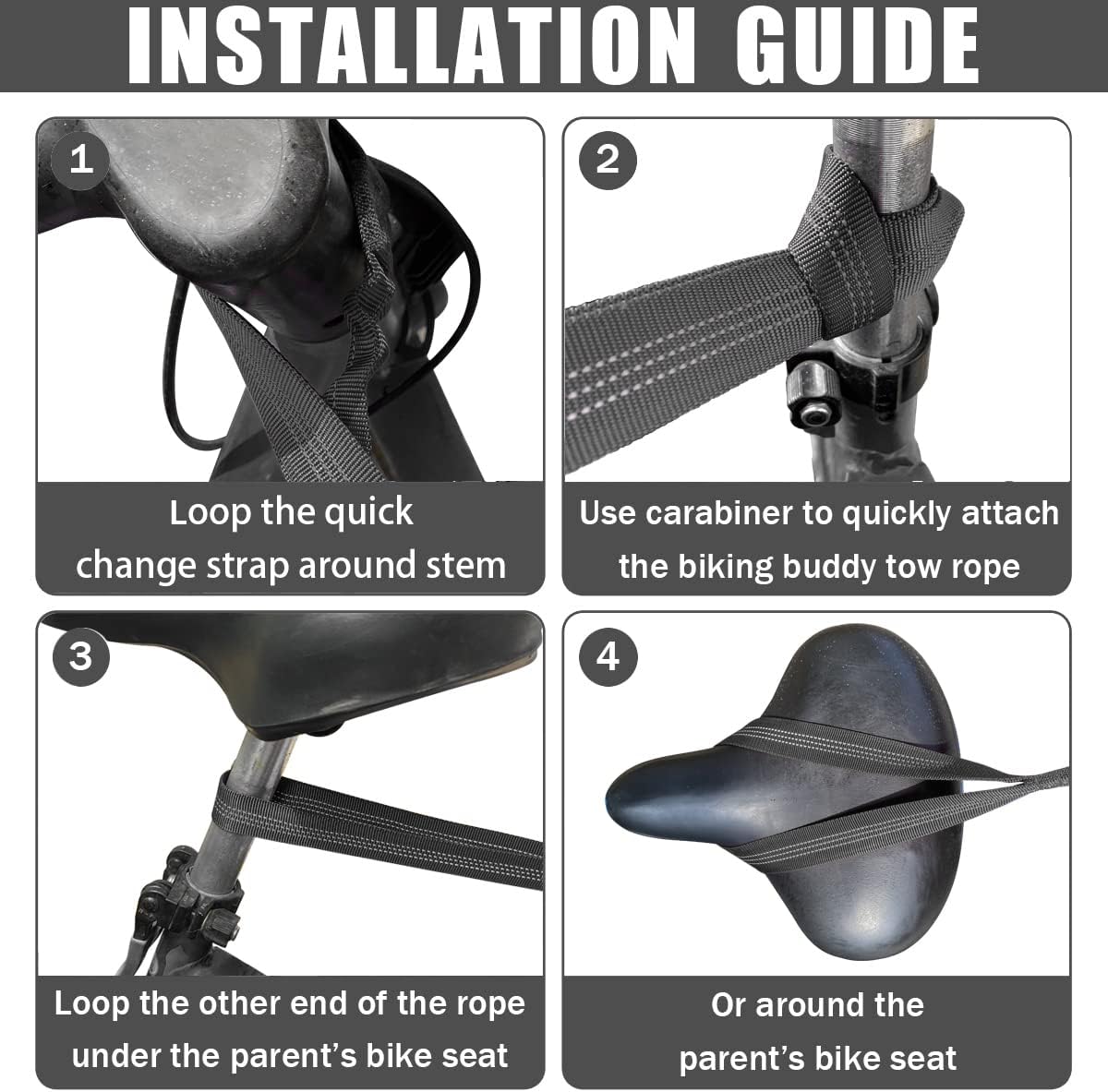 INSTALLATION GUIDE

1

Loop the quick change strap around stem

2

Use carabiner to quickly attach the biking buddy tow rope

3

Loop the other end of the rope under the parent's bike seat

4

Or around the parent's bike seat