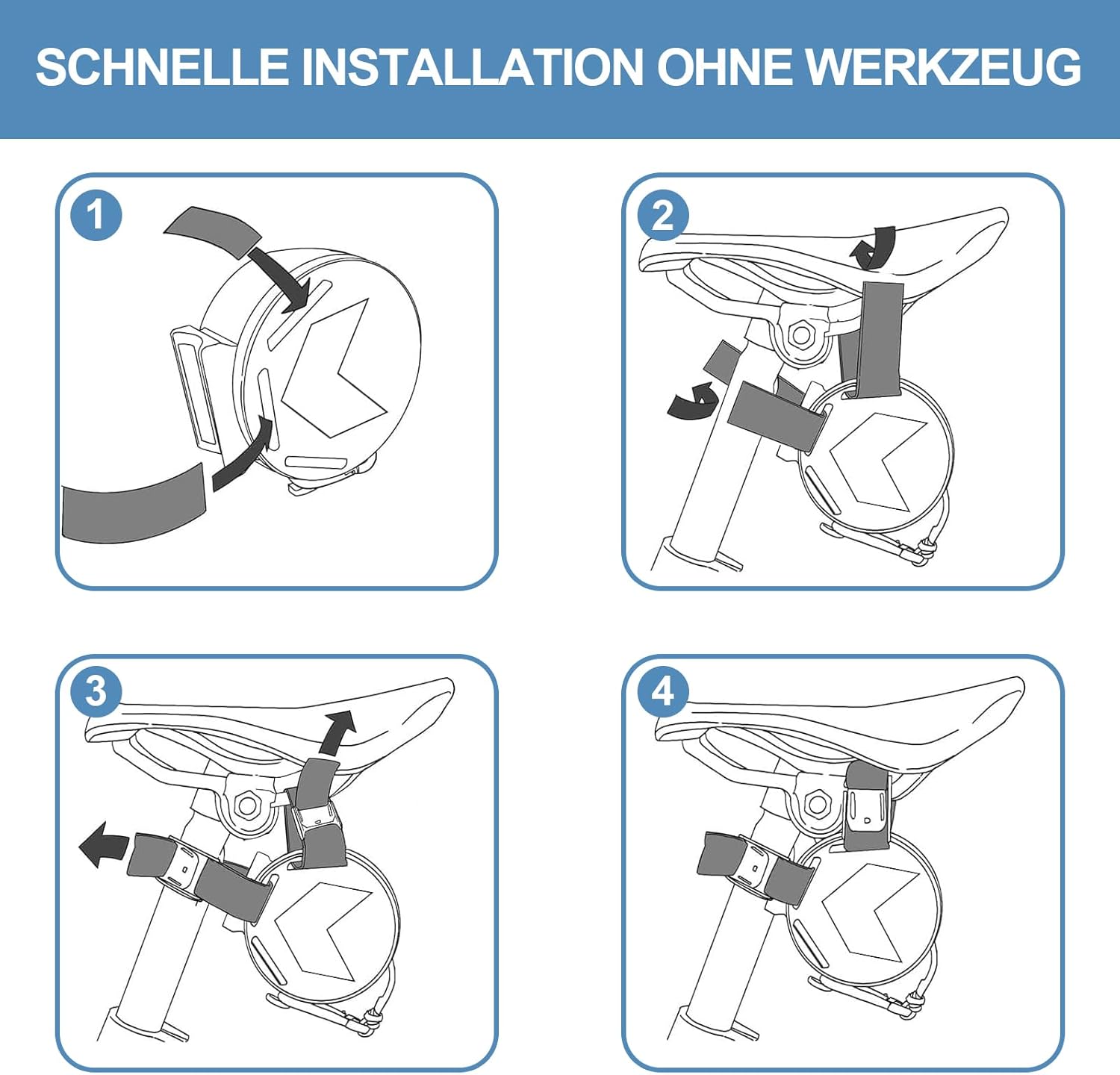 SCHNELLE INSTALLATION OHNE WERKZEUG

1

2

3

4