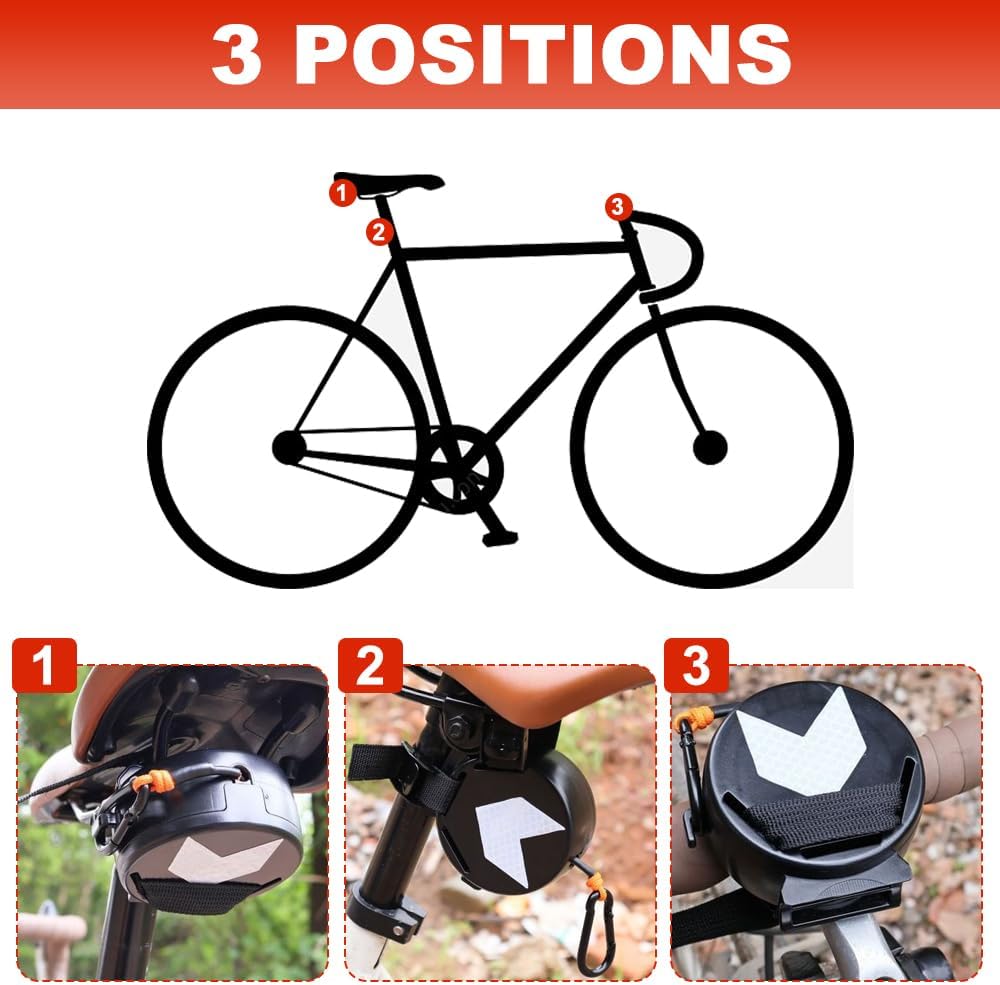 3 POSITIONS

1
2
3

1
2
3