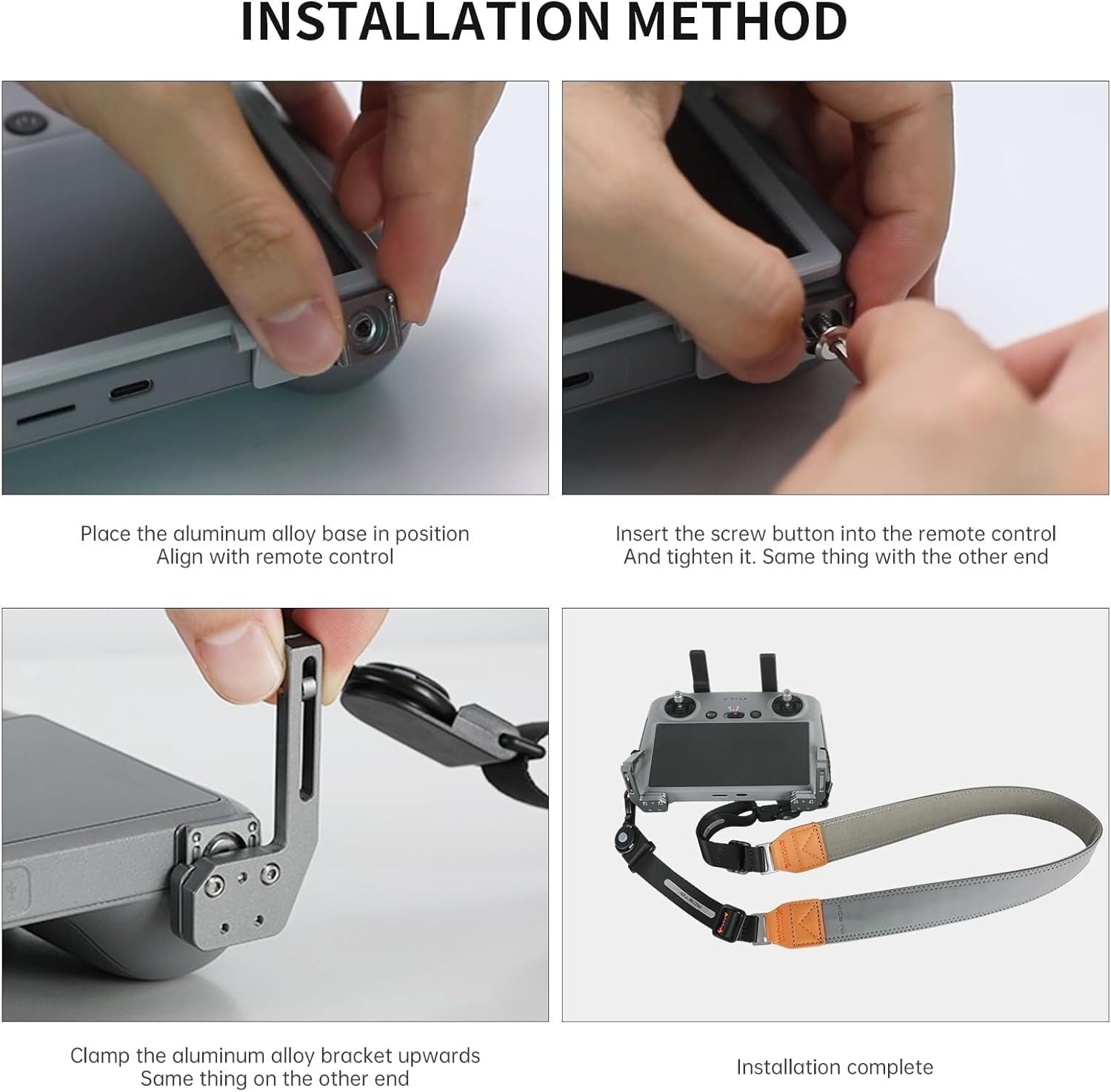 INSTALLATION METHOD

Place the aluminum alloy base in position
Align with remote control

Insert the screw button into the remote control
And tighten it. Same thing with the other end

Clamp the aluminum alloy bracket upwards
Same thing on the other end

Installation complete