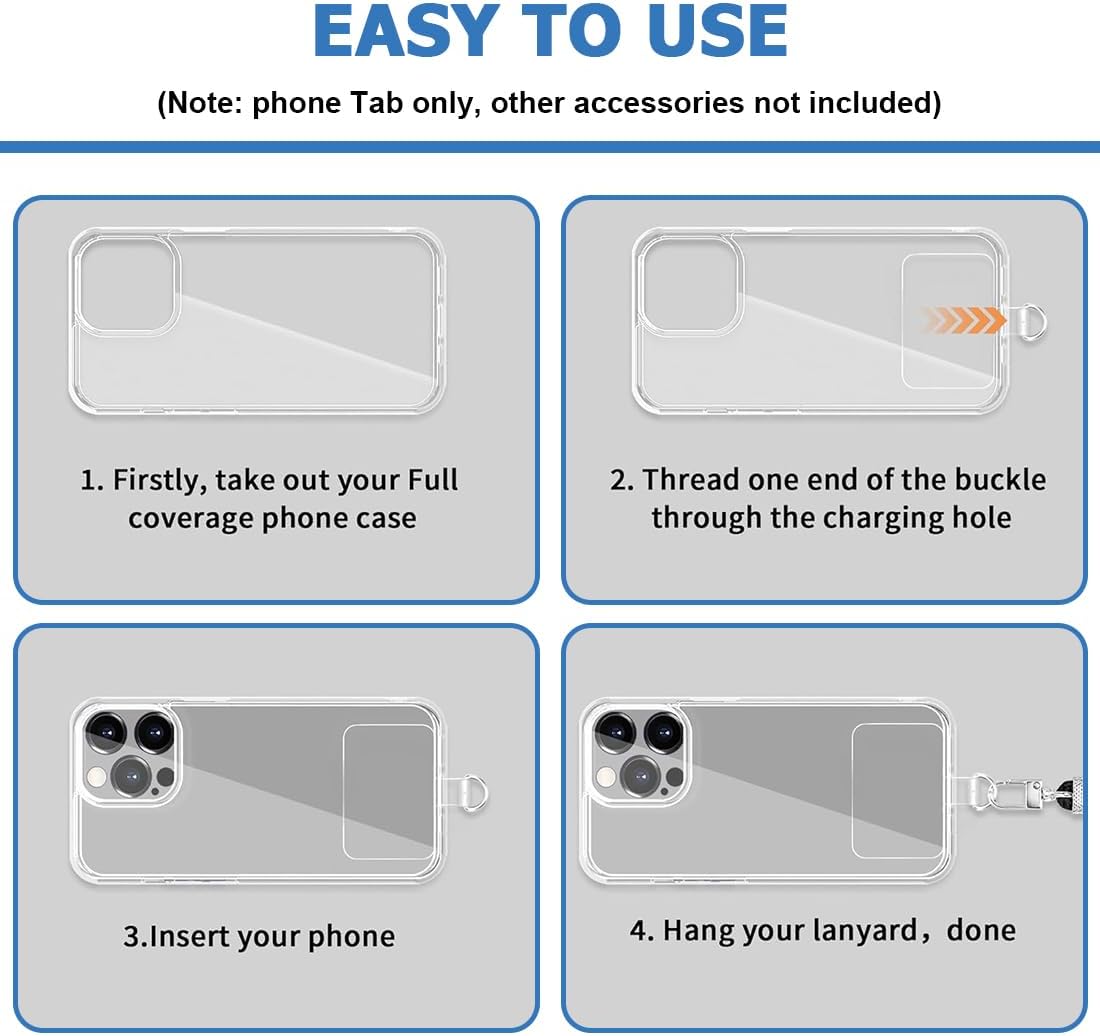 EASY TO USE

(Note: phone Tab only, other accessories not included)

1. Firstly, take out your Full coverage phone case

2. Thread one end of the buckle through the charging hole

3.Insert your phone

4. Hang your lanyard，done