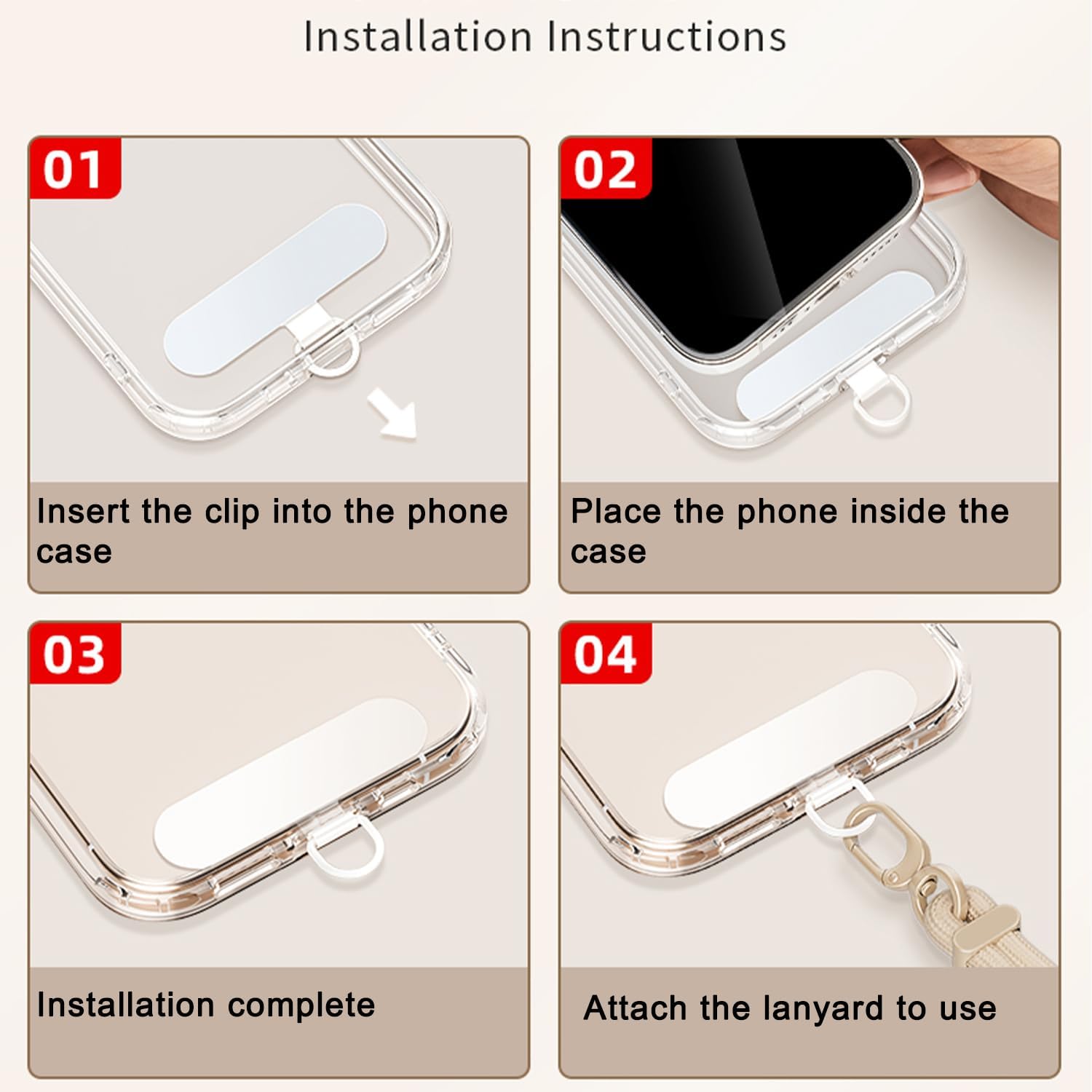 Installation Instructions

01

Insert the clip into the phone case

02

Place the phone inside the case

03

Installation complete

04

Attach the lanyard to use