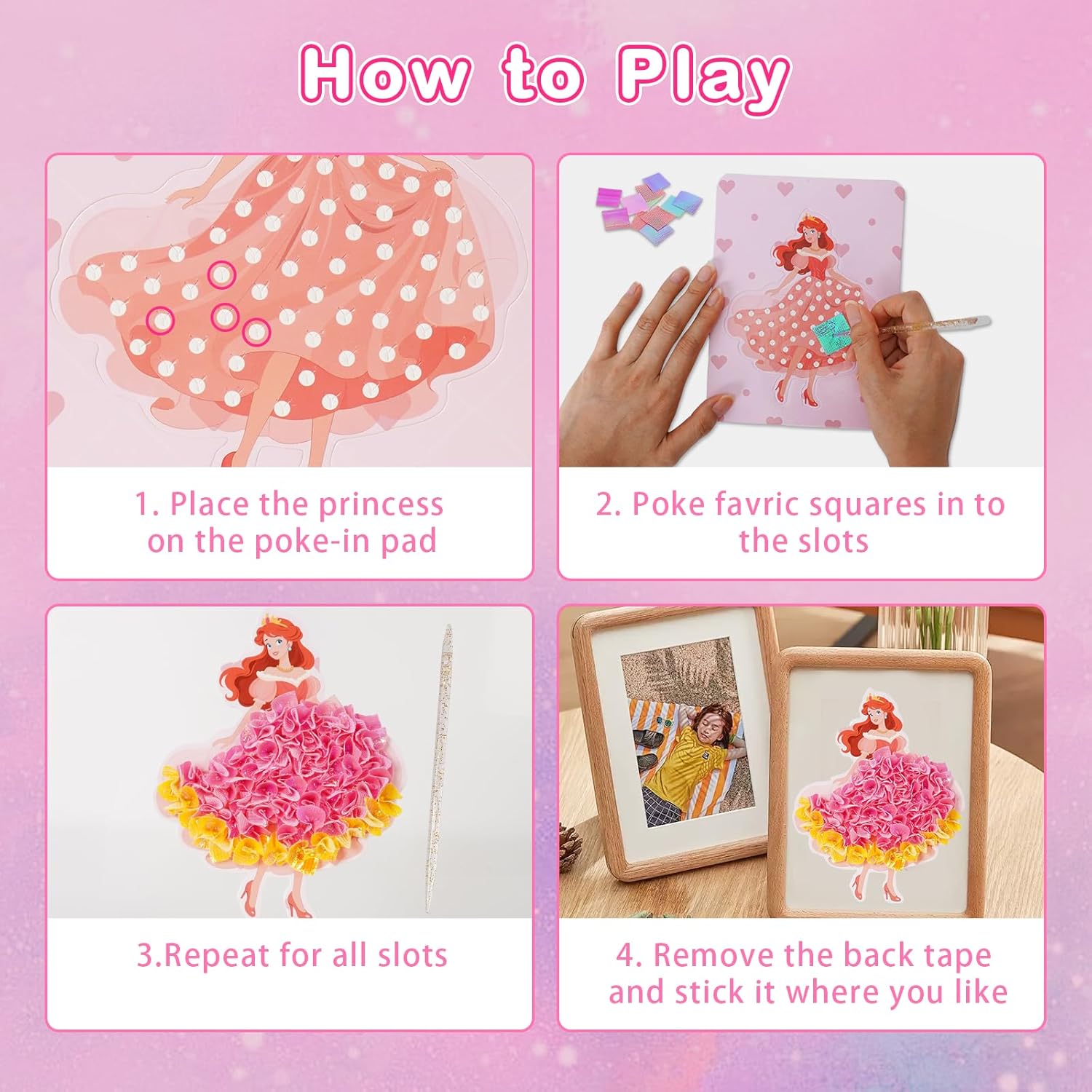 How to Play

1. Place the princess on the poke-in pad

2. Poke favric squares in to the slots

3.Repeat for all slots

4. Remove the back tape and stick it where you like