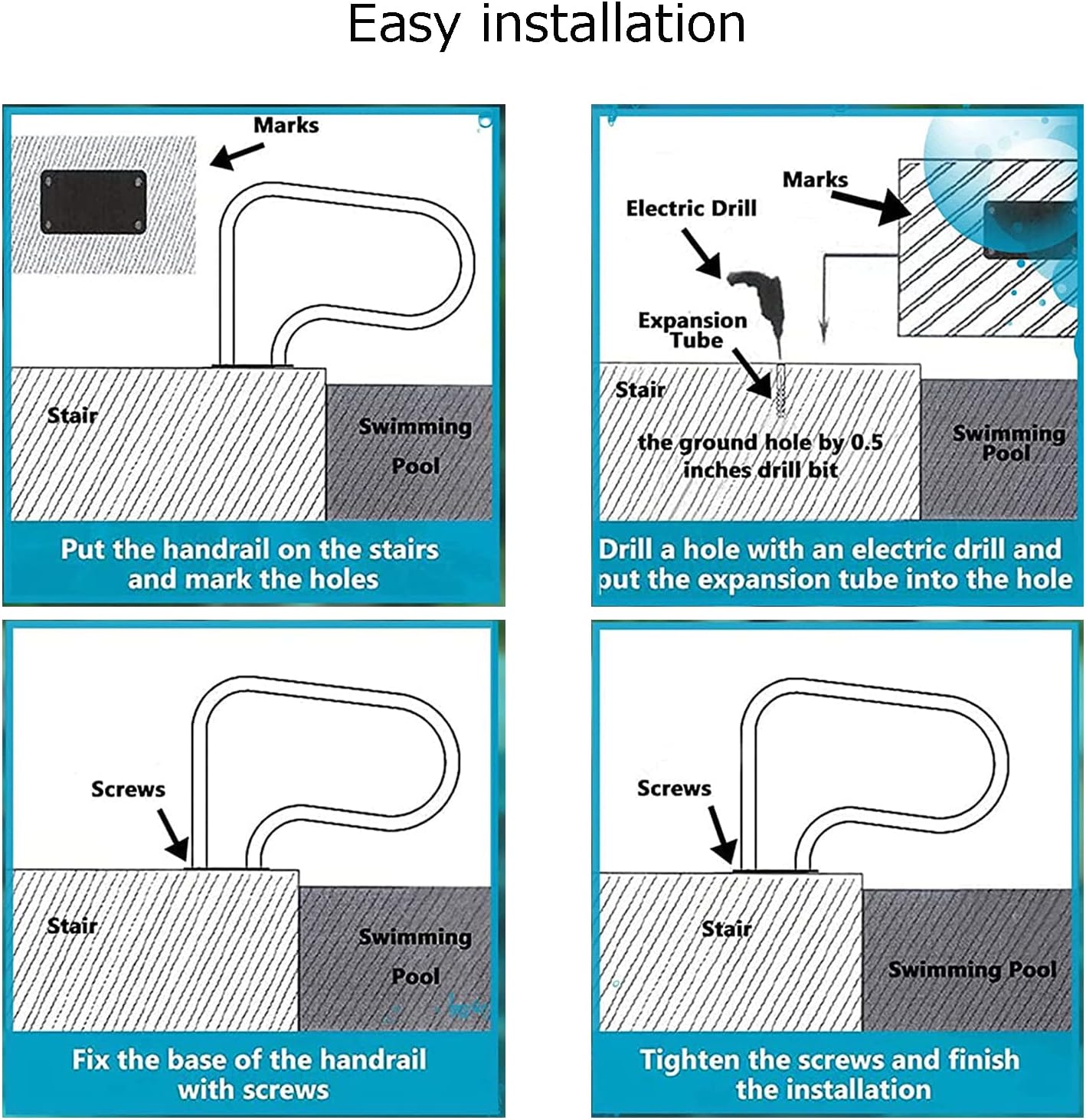 Easy installation

Marks

Stair

Swimming Pool

Put the handrail on the stairs and mark the holes

Marks

Electric Drill

Expansion Tube

Stair

the ground hole by 0.5 inches drill bit

Swimming Pool

Drill a hole with an electric drill and put the expansion tube into the hole

Screws

Stair

Swimming Pool

Fix the base of the handrail with screws

Screws

Stair

Swimming Pool

Tighten the screws and finish the installation