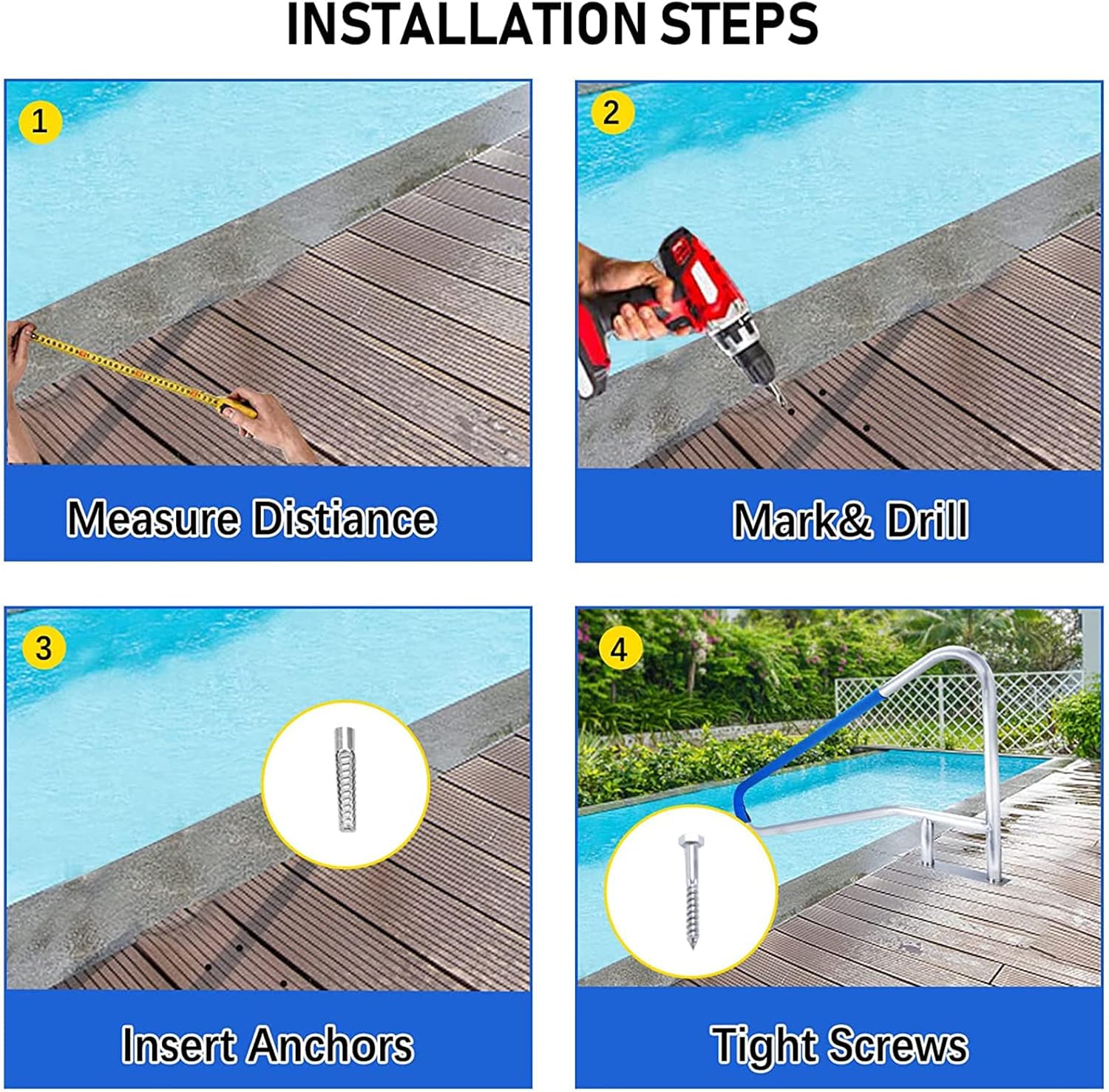 INSTALLATION STEPS

1

Measure Distiance

2

Mark& Drill

3

Insert Anchors

4

Tight Screws