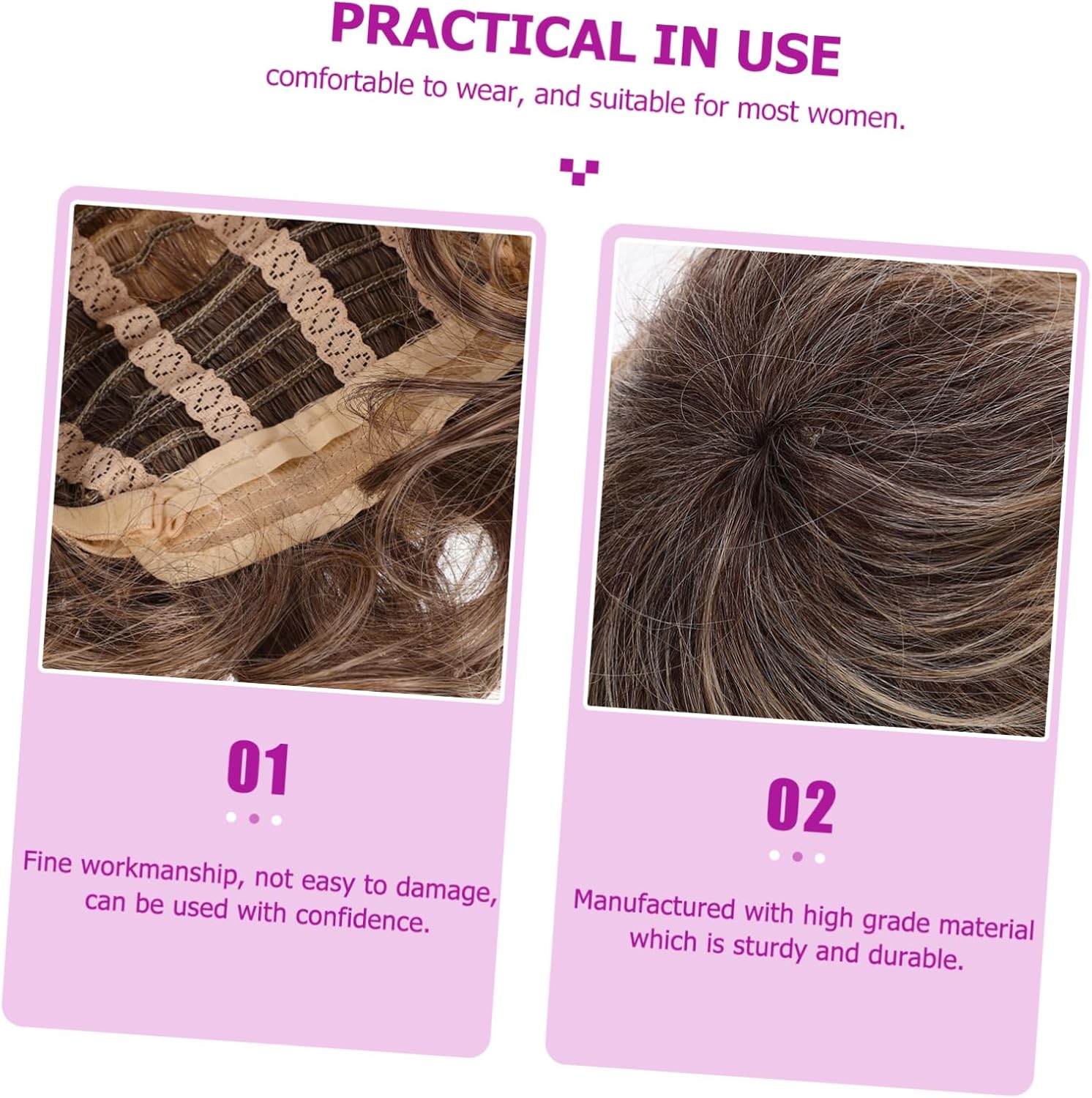 PRACTICAL IN USE

comfortable to wear, and suitable for most women.

01

Fine workmanship, not easy to damage, can be used with confidence.

02

Manufactured with high grade material which is sturdy and durable.