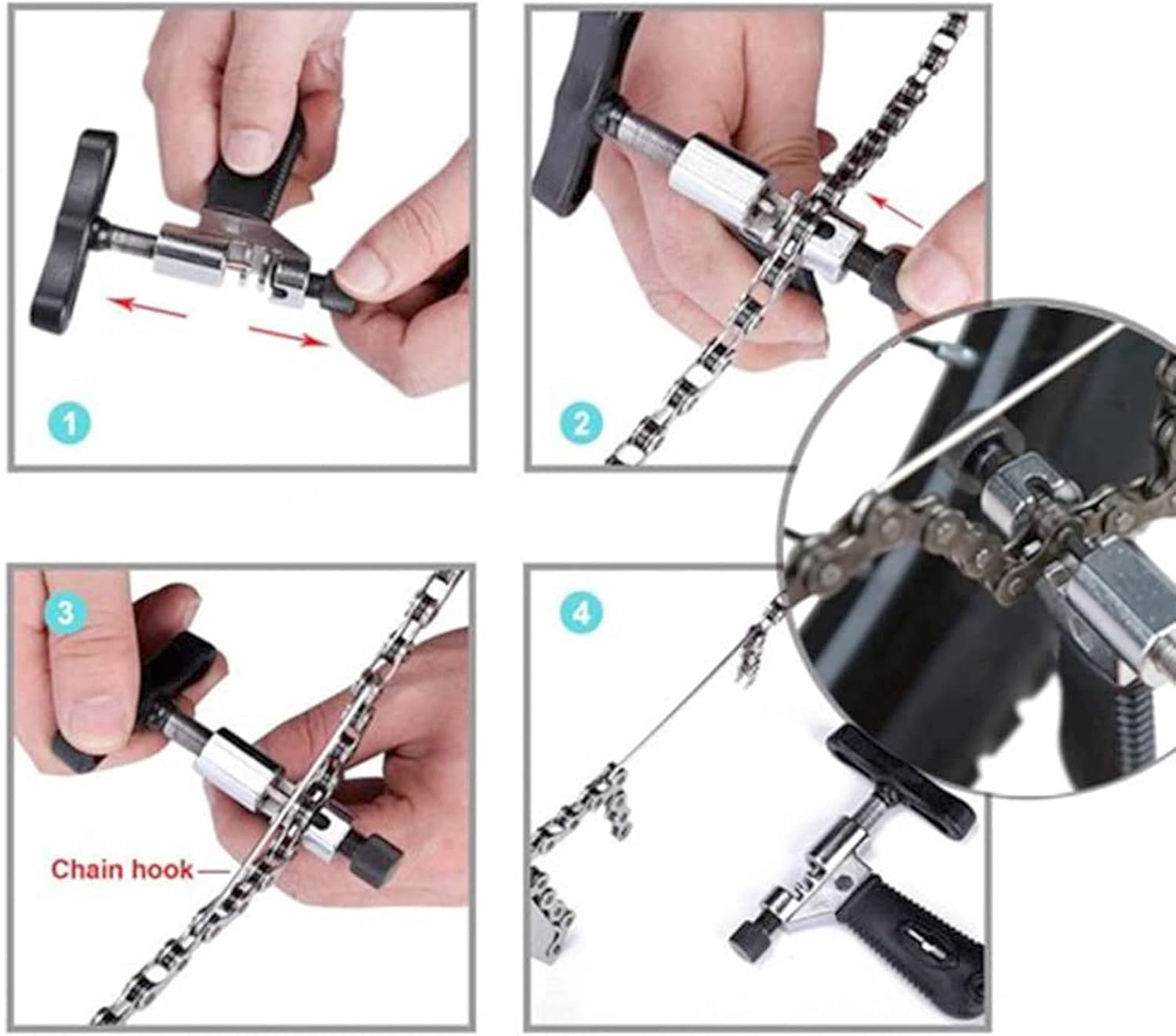 1

2

3

Chain hook

4