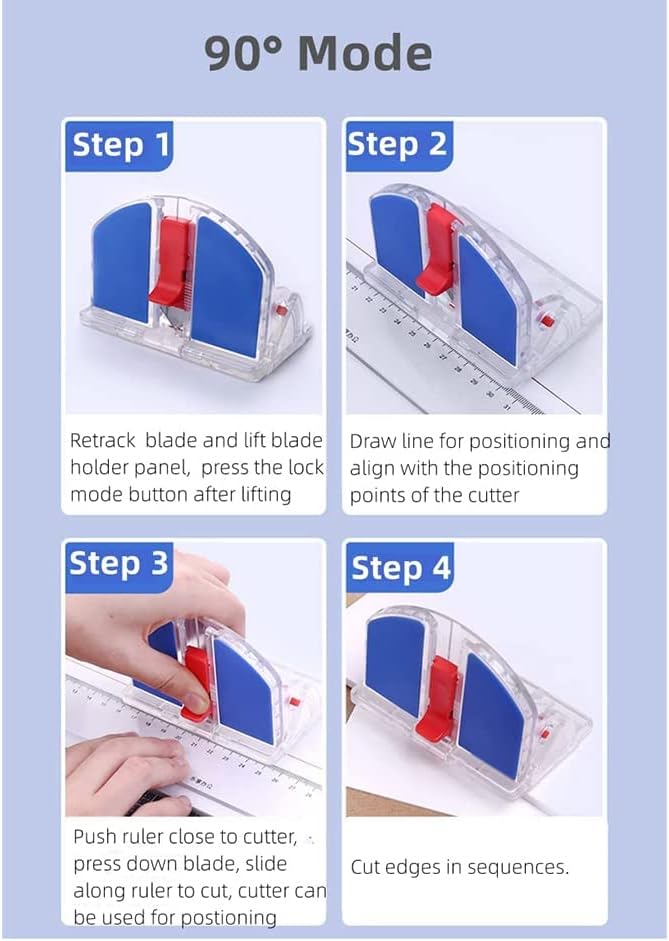 90° Mode

Step 1

Retrack blade and lift blade holder panel, press the lock mode button after lifting

Step 2

Draw line for positioning and align with the positioning points of the cutter

Step 3

Push ruler close to cutter, press down blade, slide along ruler to cut, cutter can be used for postioning

Step 4

Cut edges in sequences.