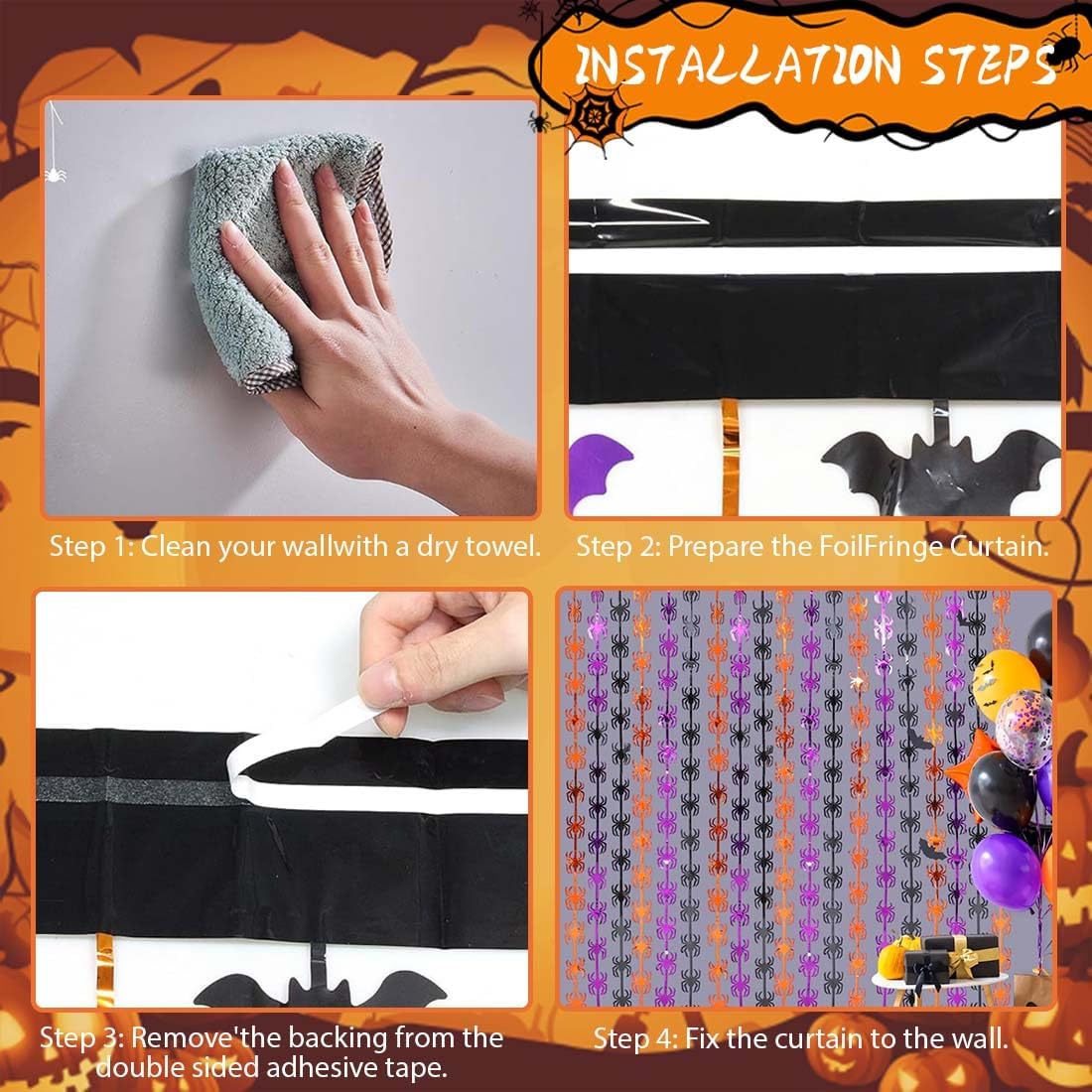 INSTALLATION STEPS

Step 1: Clean your wallwith a dry towel.

Step 2: Prepare the FoilFringe Curtain.

Step 3: Remove'the backing from the double sided adhesive tape.

Step 4: Fix the curtain to the wall.