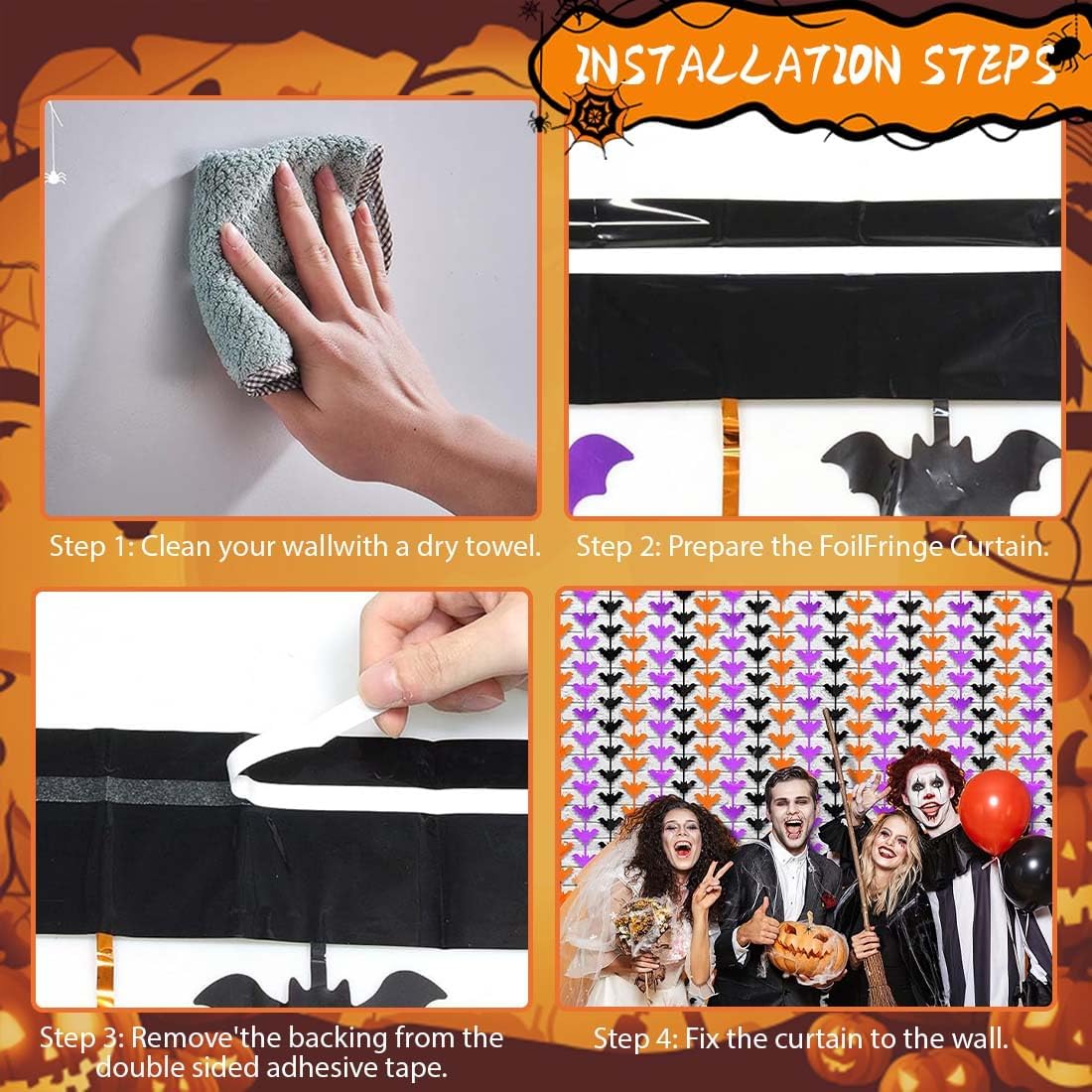 INSTALLATION STEPS

Step 1: Clean your wallwith a dry towel.

Step 2: Prepare the FoilFringe Curtain.

Step 3: Remove'the backing from the double sided adhesive tape.

Step 4: Fix the curtain to the wall.