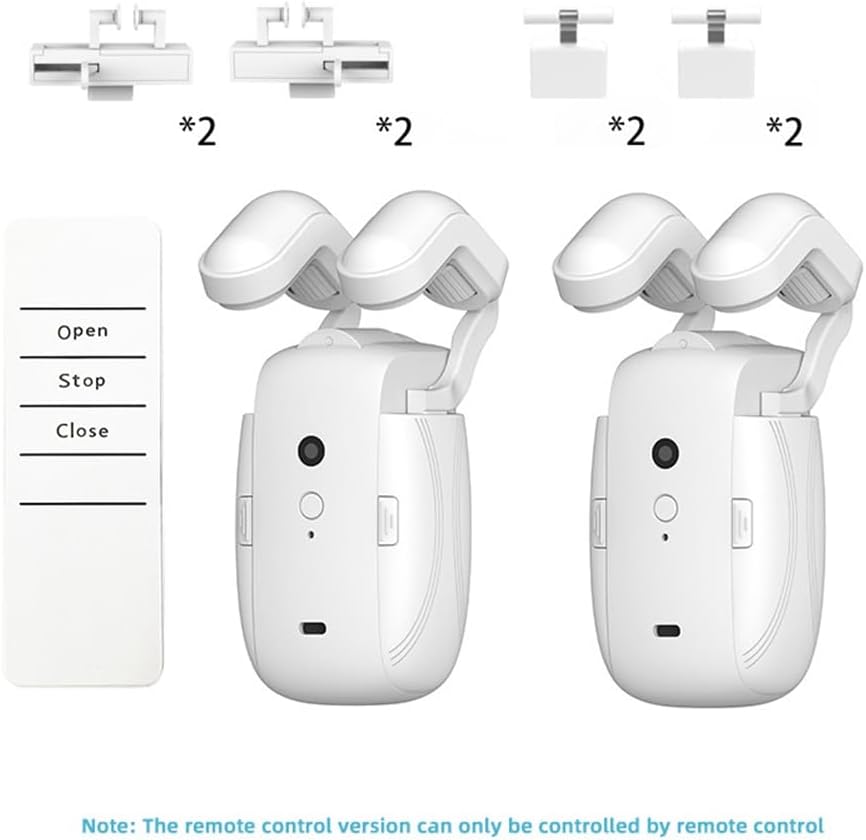 *2 *2 *2 *2

Open
Stop
Close

Note: The remote control version can only be controlled by remote control