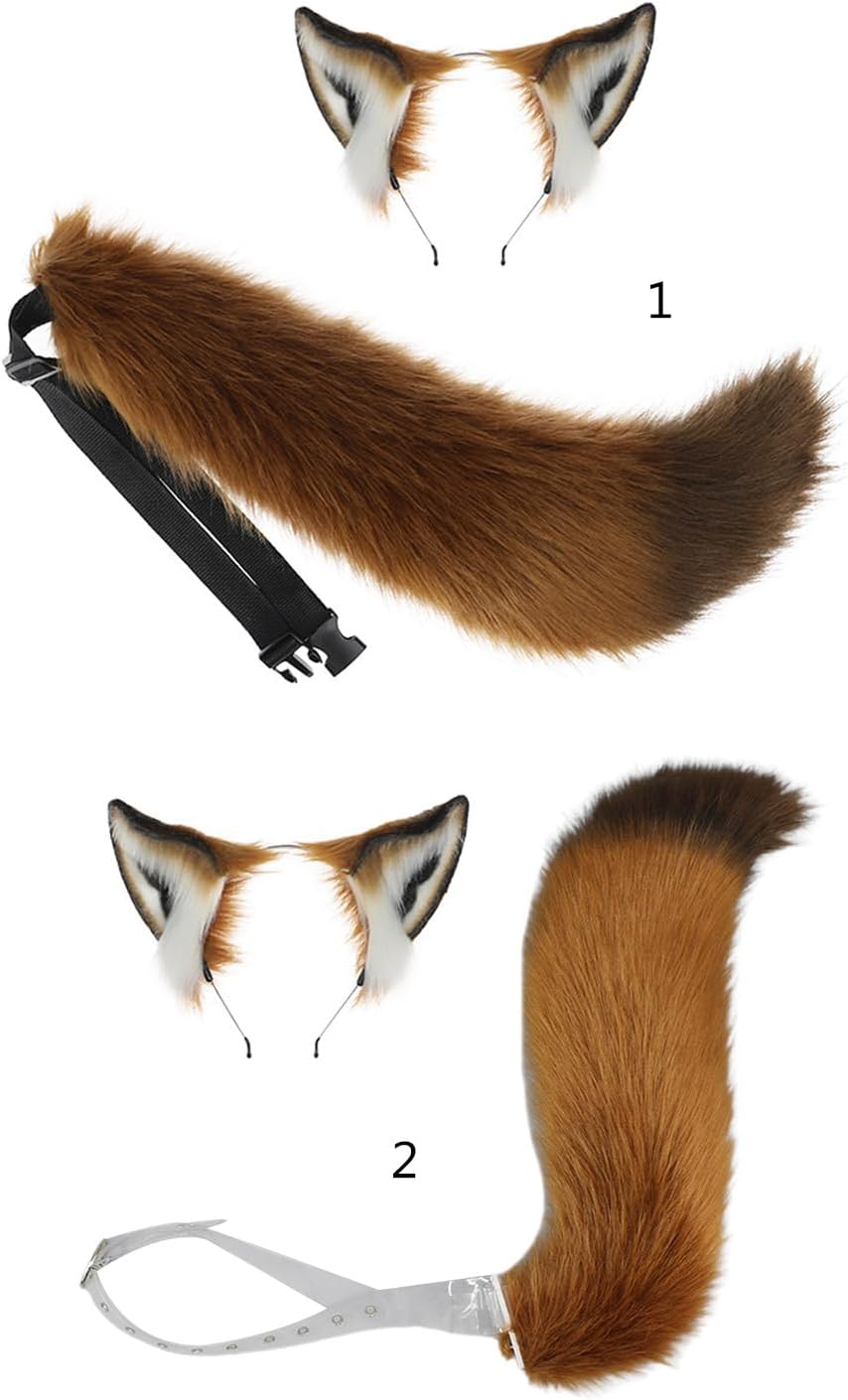 1

2