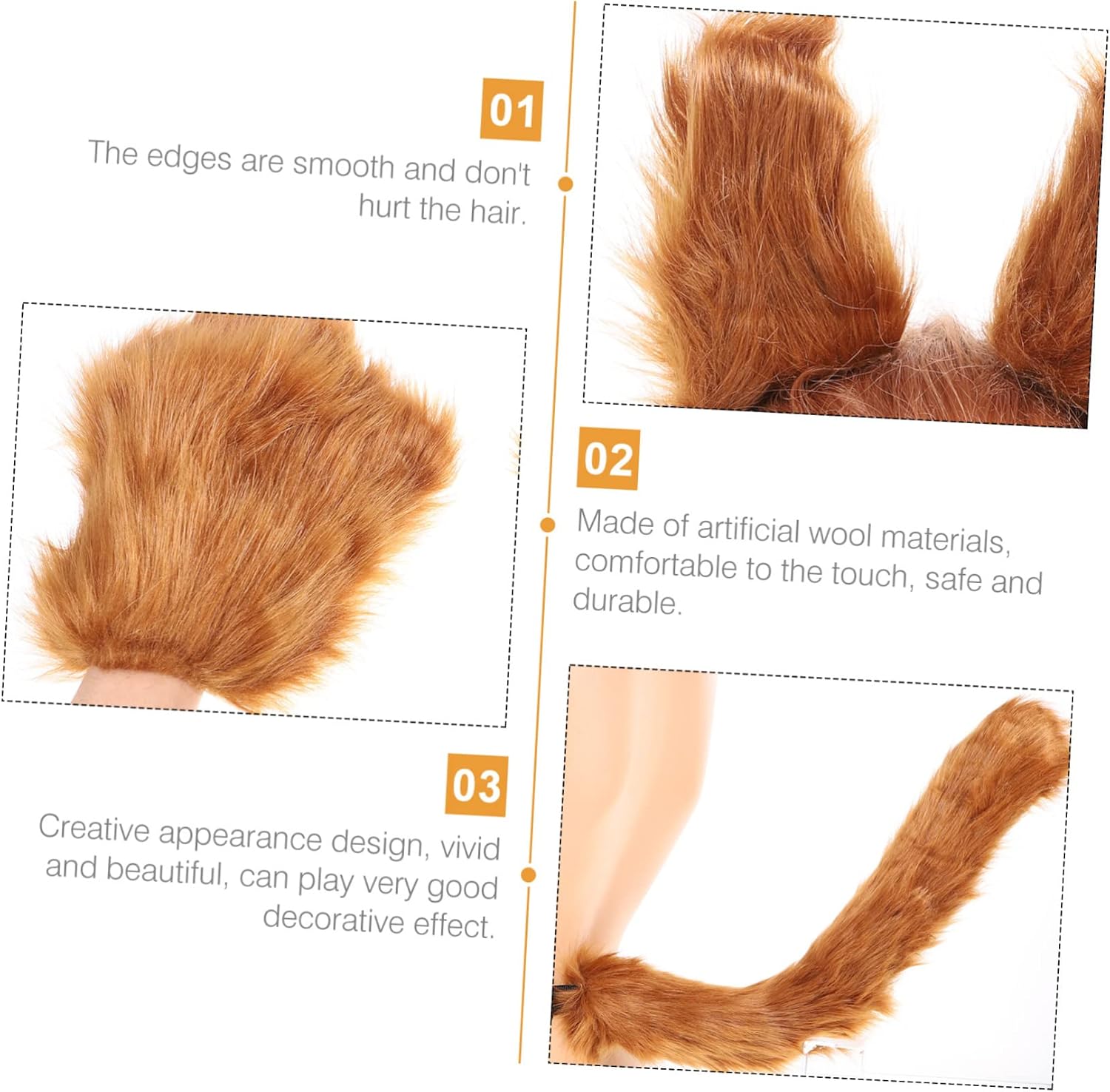 01

The edges are smooth and don't hurt the hair.

02

Made of artificial wool materials, comfortable to the touch, safe and durable.

03

Creative appearance design, vivid and beautiful, can play very good decorative effect.