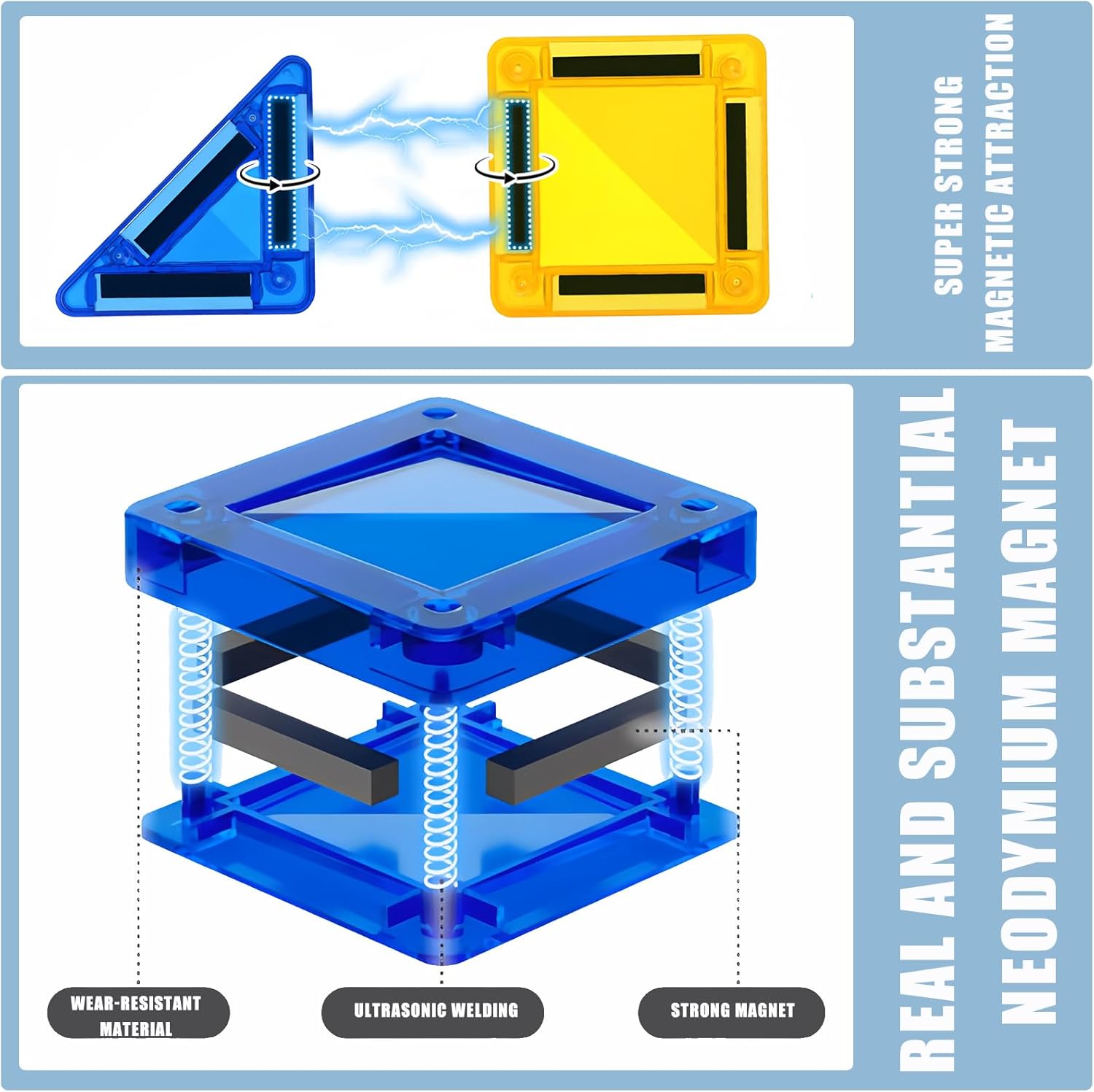 SUPER STRONG
MAGNETIC ATTRACTION

WEAR-RESISTANT MATERIAL

ULTRASONIC WELDING

STRONG MAGNET

REAL AND SUBSTANTIAL
NEODYMIUM MAGNET