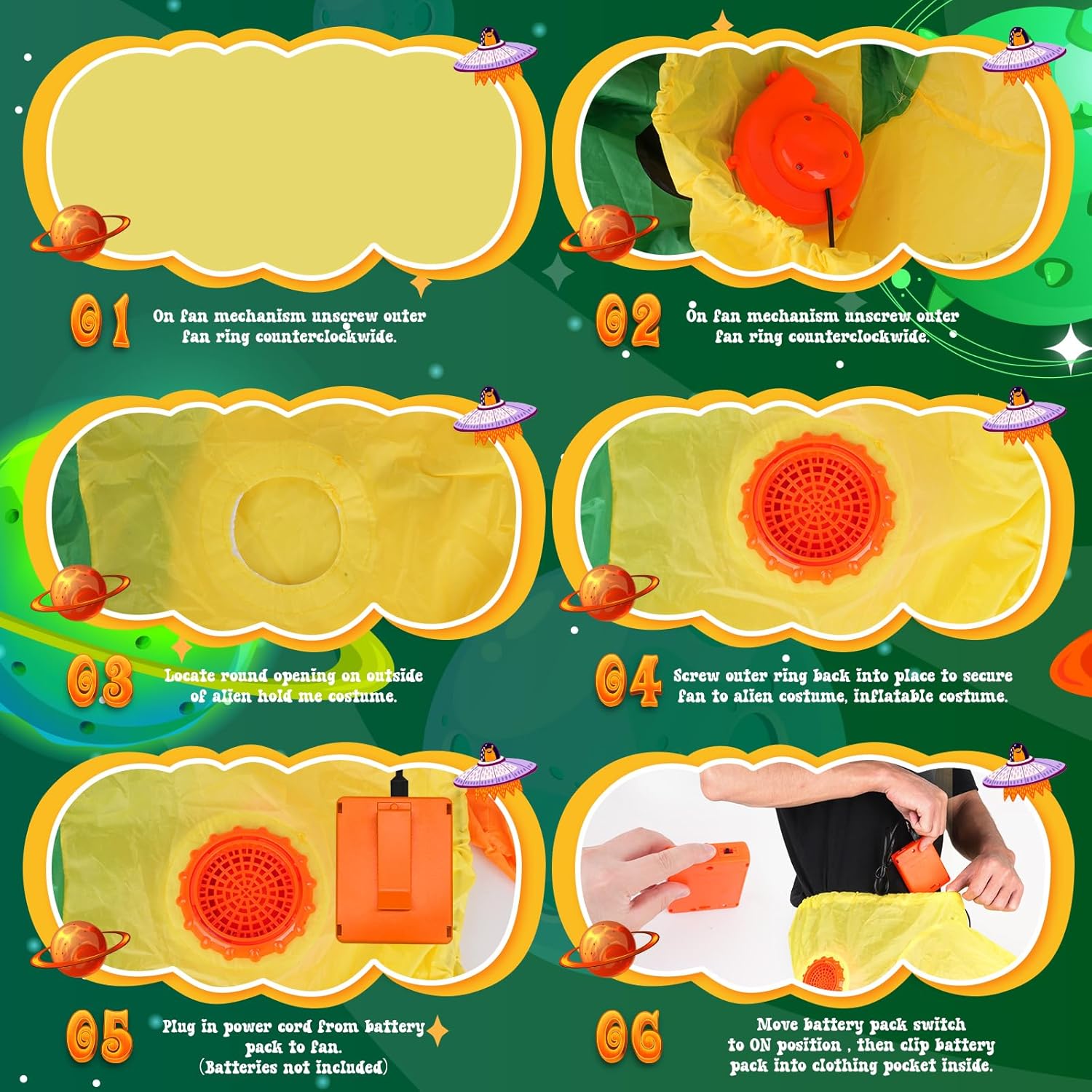 01
On fan mechanism unscrew outer fan ring counterclockwide.

02
On fan mechanism unscrew outer fan ring counterclockwide.

03
Locate round opening on outside of alien hold me costume.

04
Screw outer ring back into place to secure fan to alien costume, inflatable costume.

05
Plug in power cord from battery pack to fan. (Batteries not included)

06
Move battery pack switch to ON position , then clip battery pack into clothing pocket inside.