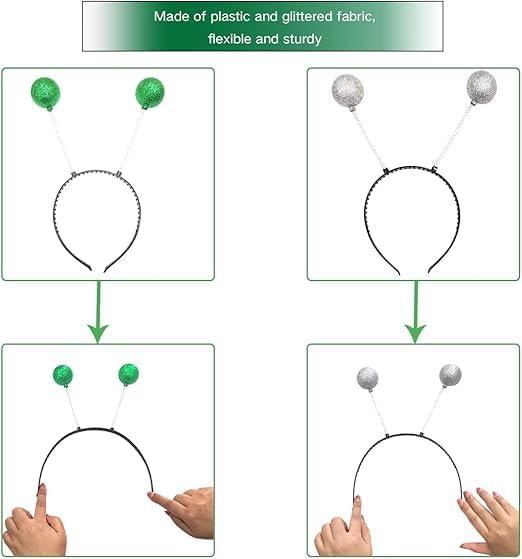 Made of plastic and glittered fabric, flexible and sturdy