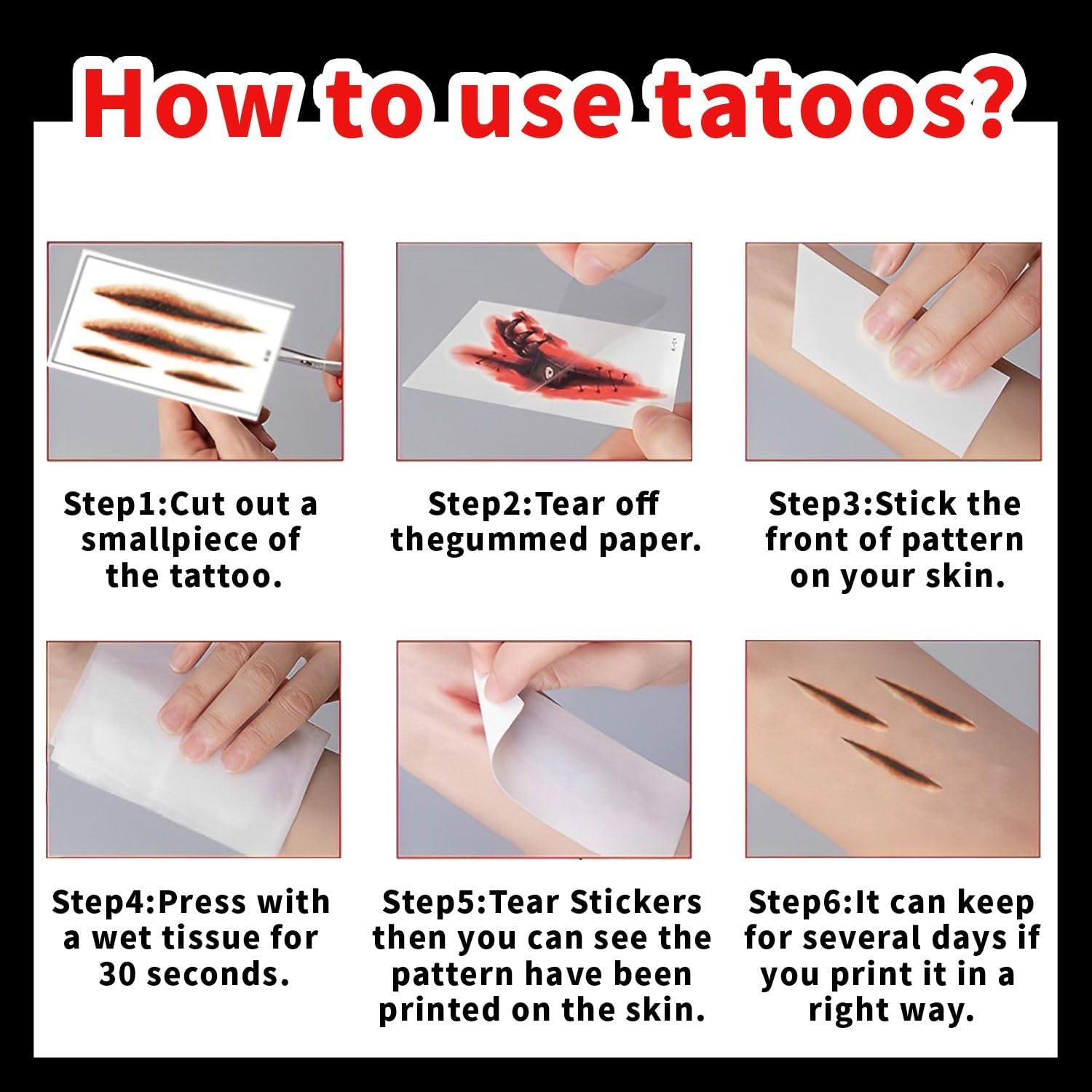 How to use tatoos?

Step1:Cut out a smallpiece of the tattoo.

Step2:Tear off thegummed paper.

Step3:Stick the front of pattern on your skin.

Step4:Press with a wet tissue for 30 seconds.

Step5:Tear Stickers then you can see the pattern have been printed on the skin.

Step6:It can keep for several days if you print it in a right way.