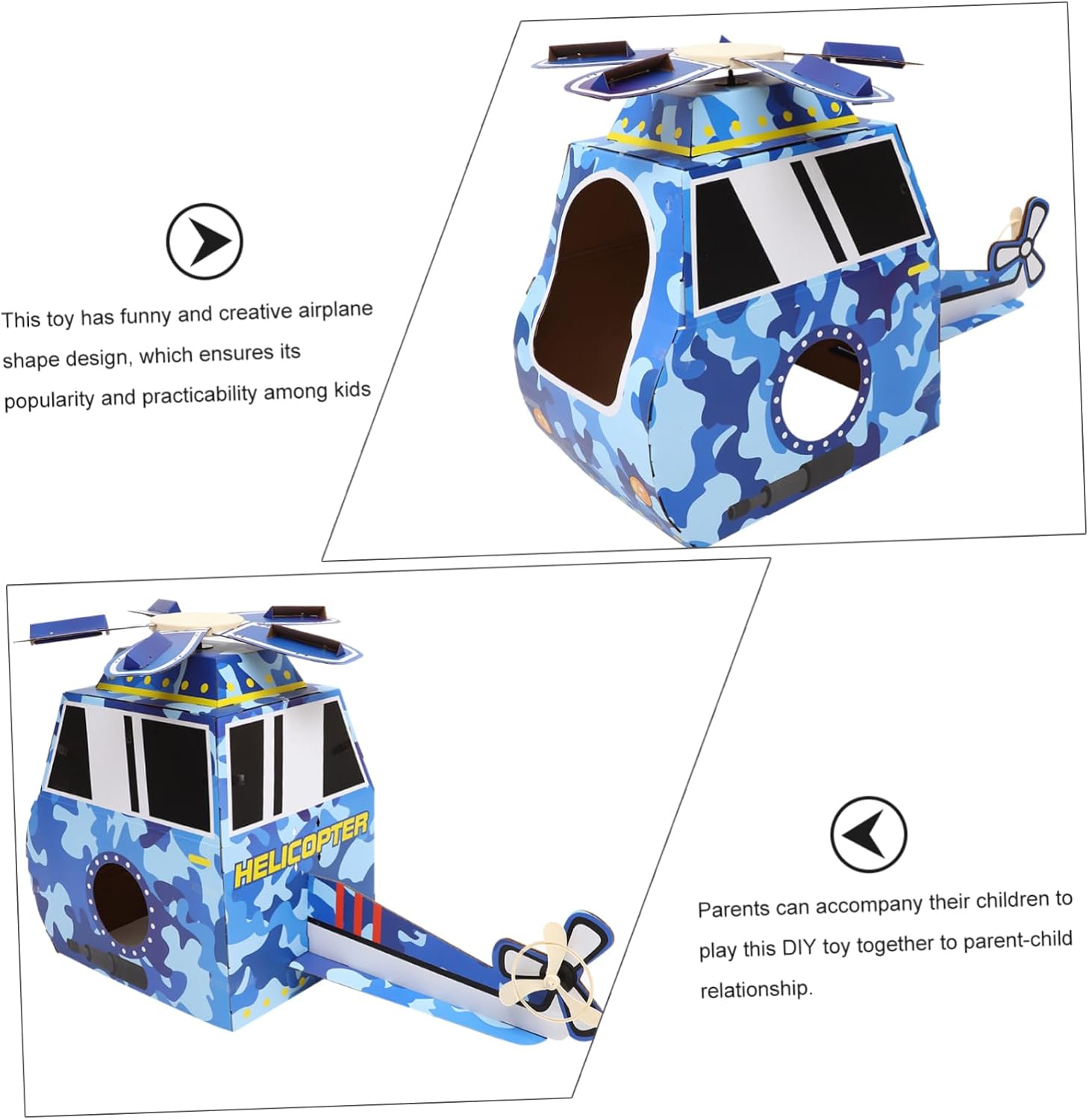 This toy has funny and creative airplane shape design, which ensures its popularity and practicability among kids

HELICOPTER

Parents can accompany their children to play this DIY toy together to parent-child relationship.