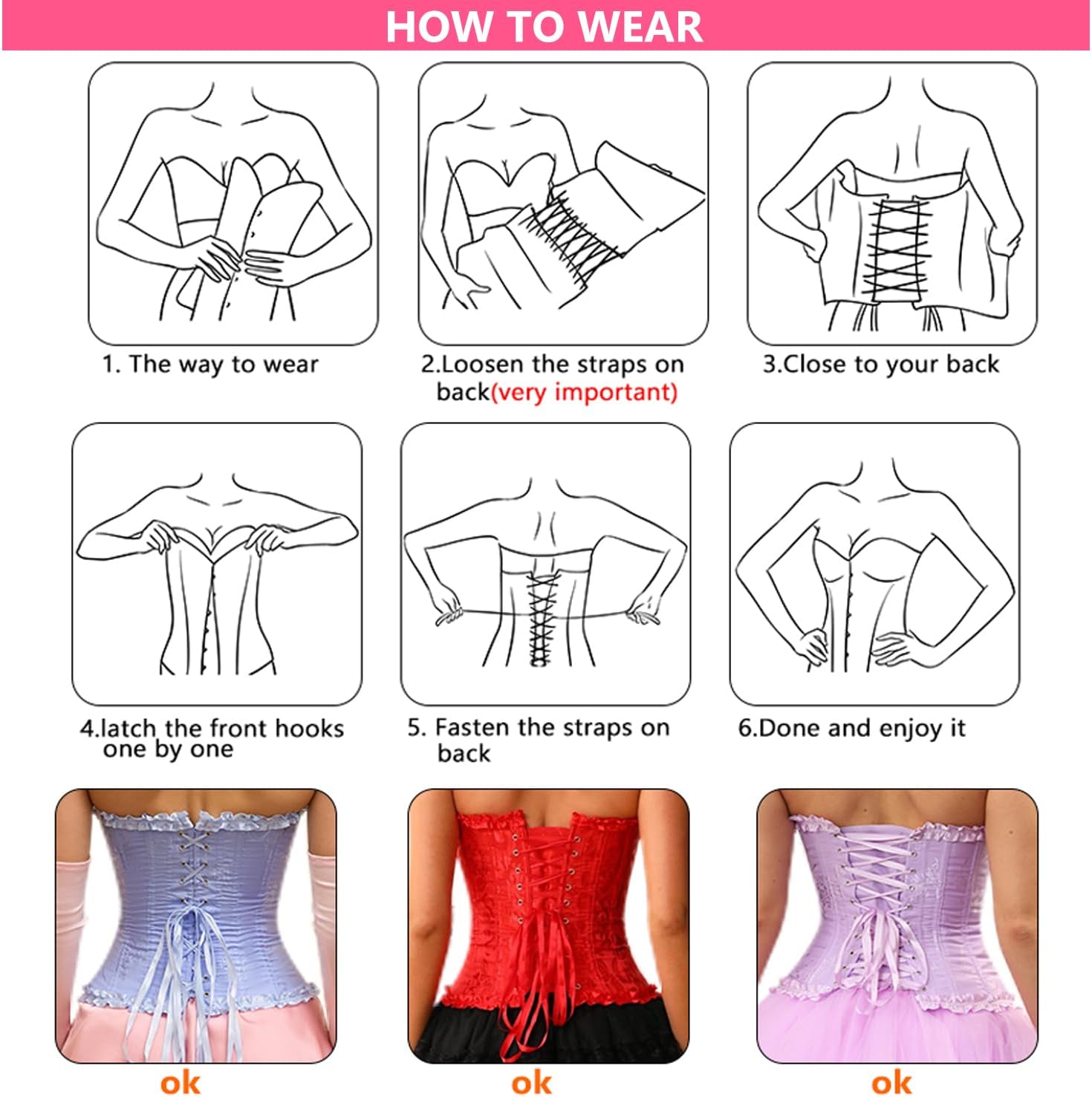 HOW TO WEAR

1. The way to wear

2.Loosen the straps on back(very important)

3.Close to your back

4.latch the front hooks one by one

5. Fasten the straps on back

6.Done and enjoy it

ok

ok

ok