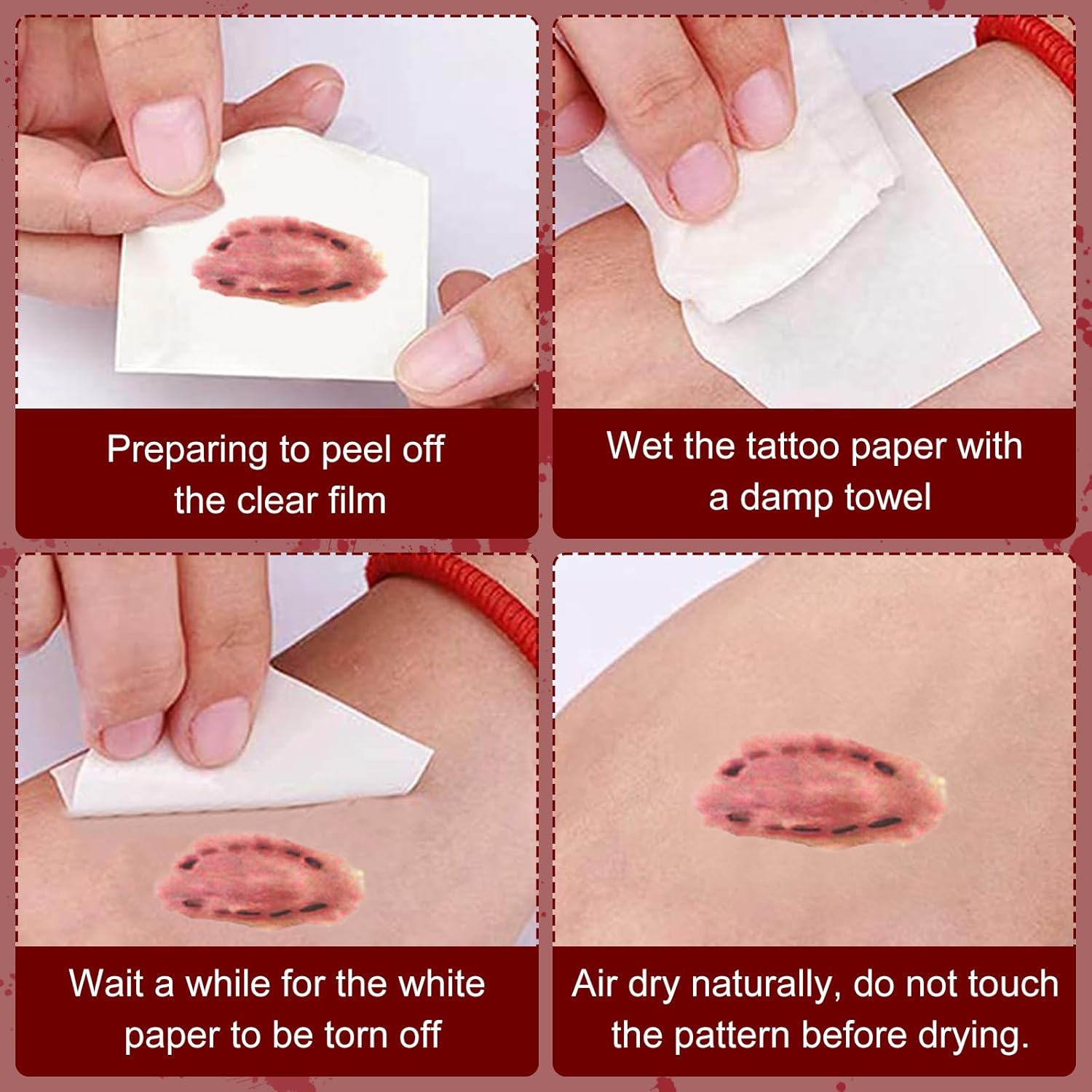 Preparing to peel off the clear film

Wet the tattoo paper with a damp towel

Wait a while for the white paper to be torn off

Air dry naturally, do not touch the pattern before drying.