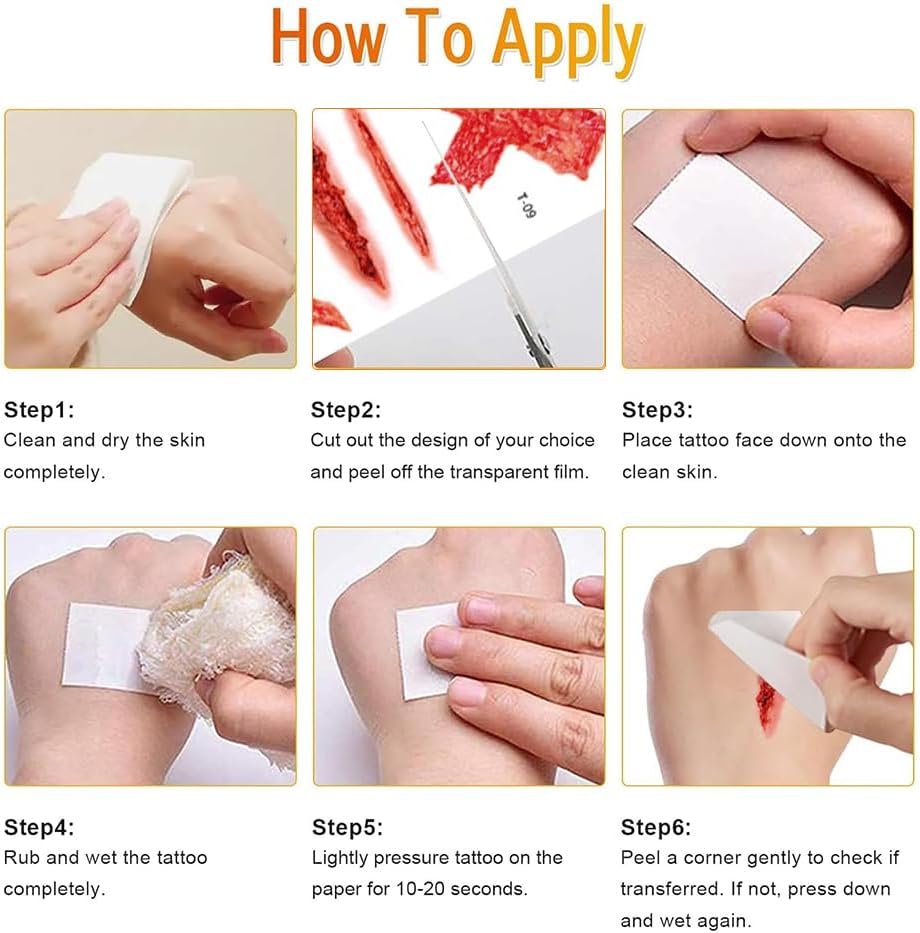 How To Apply

T-09

Step1:
Clean and dry the skin completely.

Step2:
Cut out the design of your choice and peel off the transparent film.

Step3:
Place tattoo face down onto the clean skin.

Step4:
Rub and wet the tattoo completely.

Step5:
Lightly pressure tattoo on the paper for 10-20 seconds.

Step6:
Peel a corner gently to check if transferred. If not, press down and wet again.