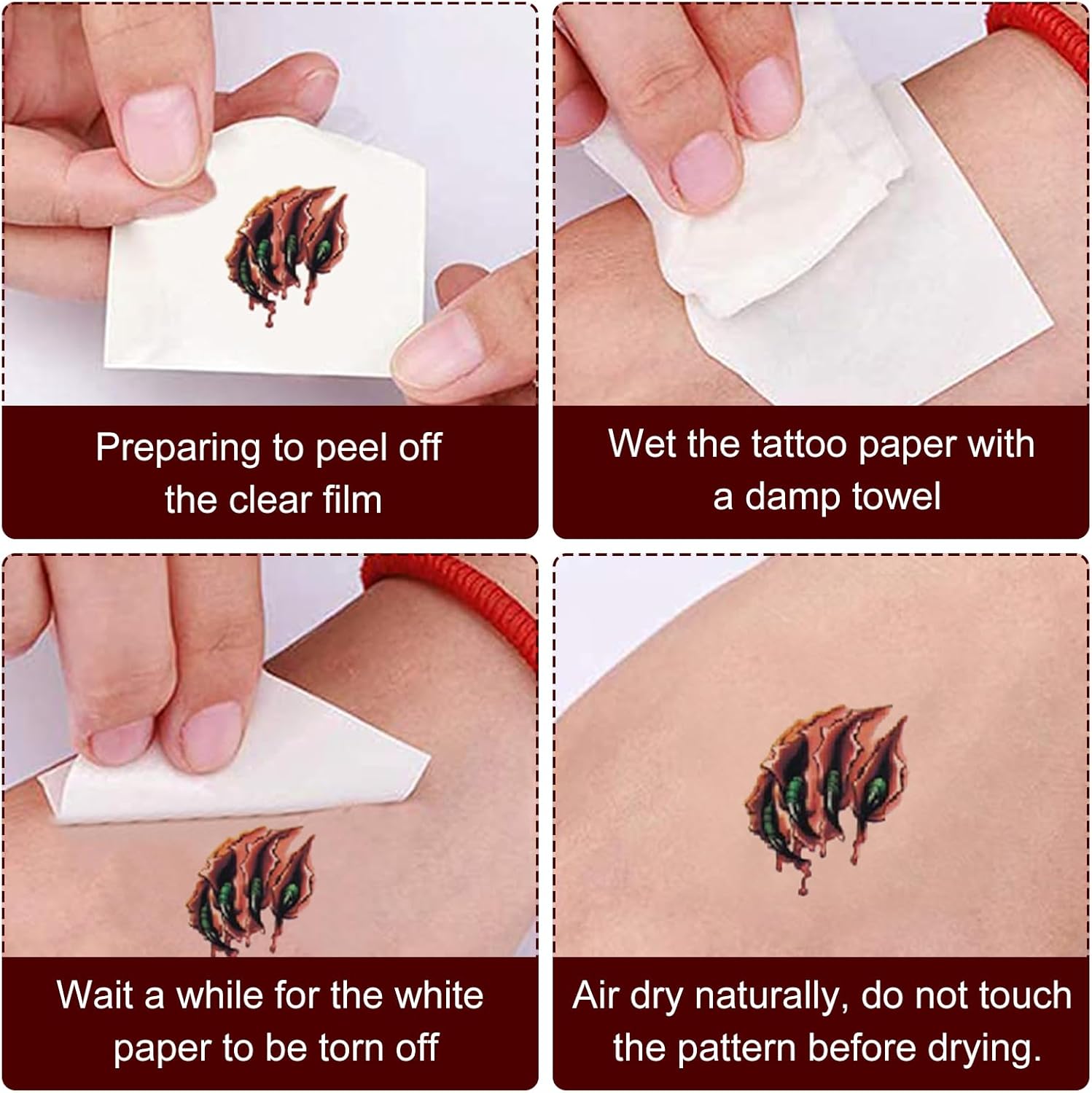 Preparing to peel off the clear film

Wet the tattoo paper with a damp towel

Wait a while for the white paper to be torn off

Air dry naturally, do not touch the pattern before drying.