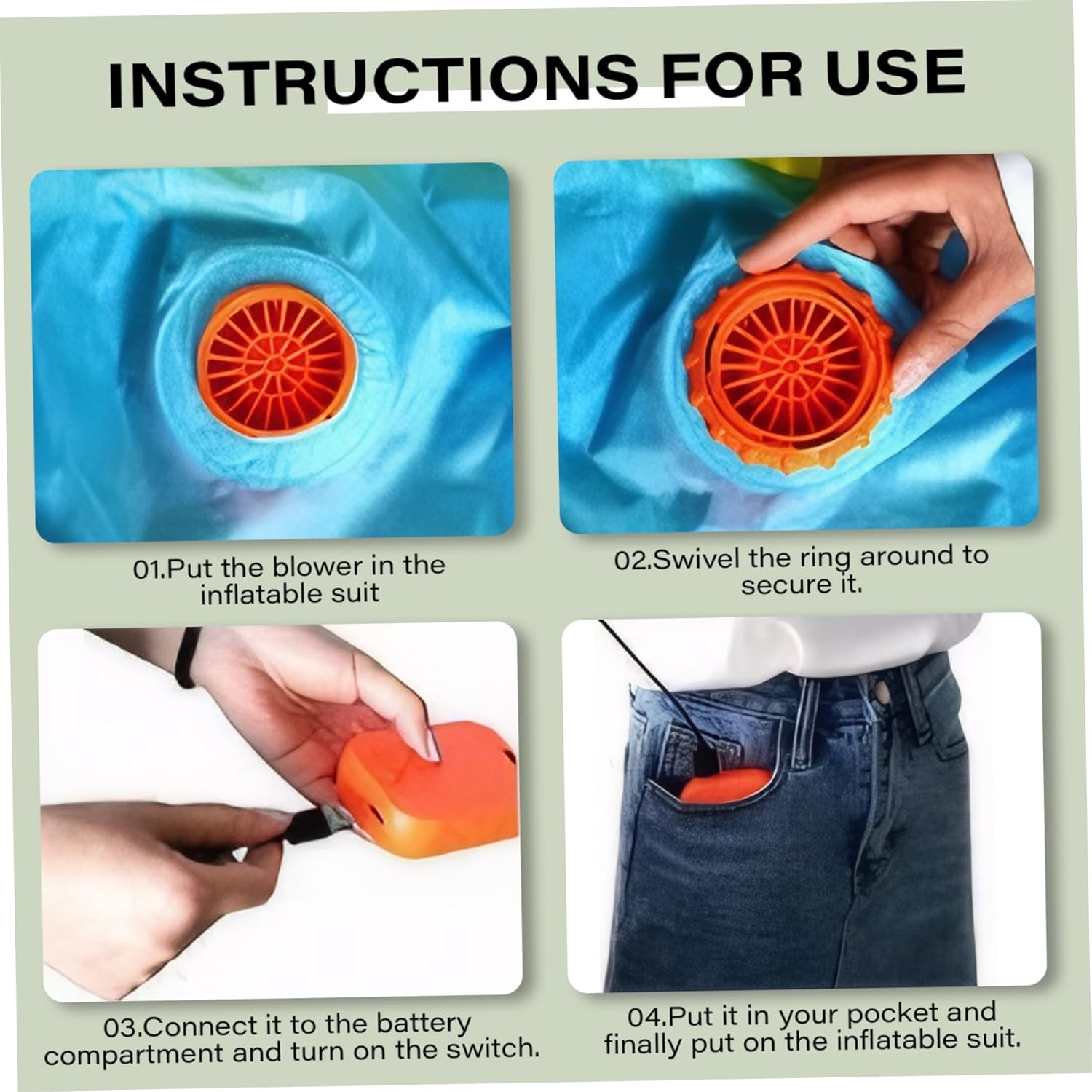 INSTRUCTIONS FOR USE

01.Put the blower in the inflatable suit

02.Swivel the ring around to secure it.

03.Connect it to the battery compartment and turn on the switch.

04.Put it in your pocket and finally put on the inflatable suit.