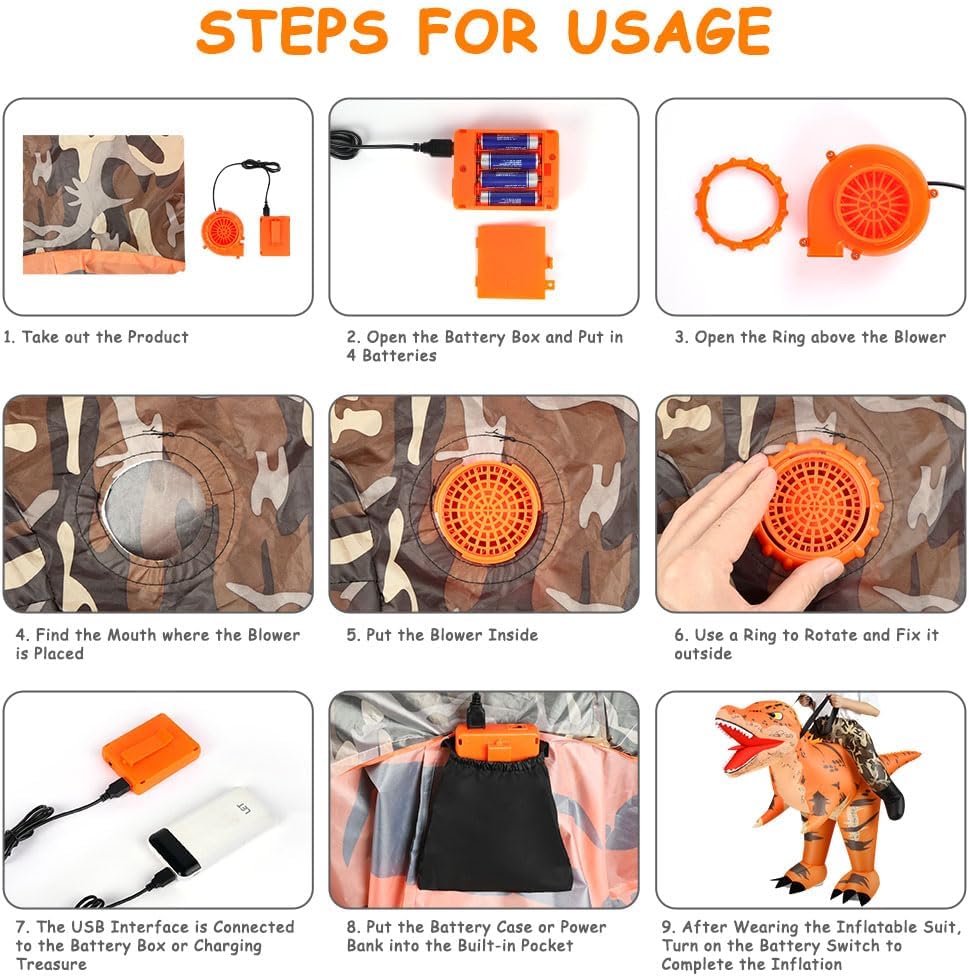 STEPS FOR USAGE

1. Take out the Product

2. Open the Battery Box and Put in 4 Batteries

3. Open the Ring above the Blower

4. Find the Mouth where the Blower is Placed

5. Put the Blower Inside

6. Use a Ring to Rotate and Fix it outside

LST

7. The USB Interface is Connected to the Battery Box or Charging Treasure

8. Put the Battery Case or Power Bank into the Built-in Pocket

9. After Wearing the Inflatable Suit, Turn on the Battery Switch to Complete the Inflation