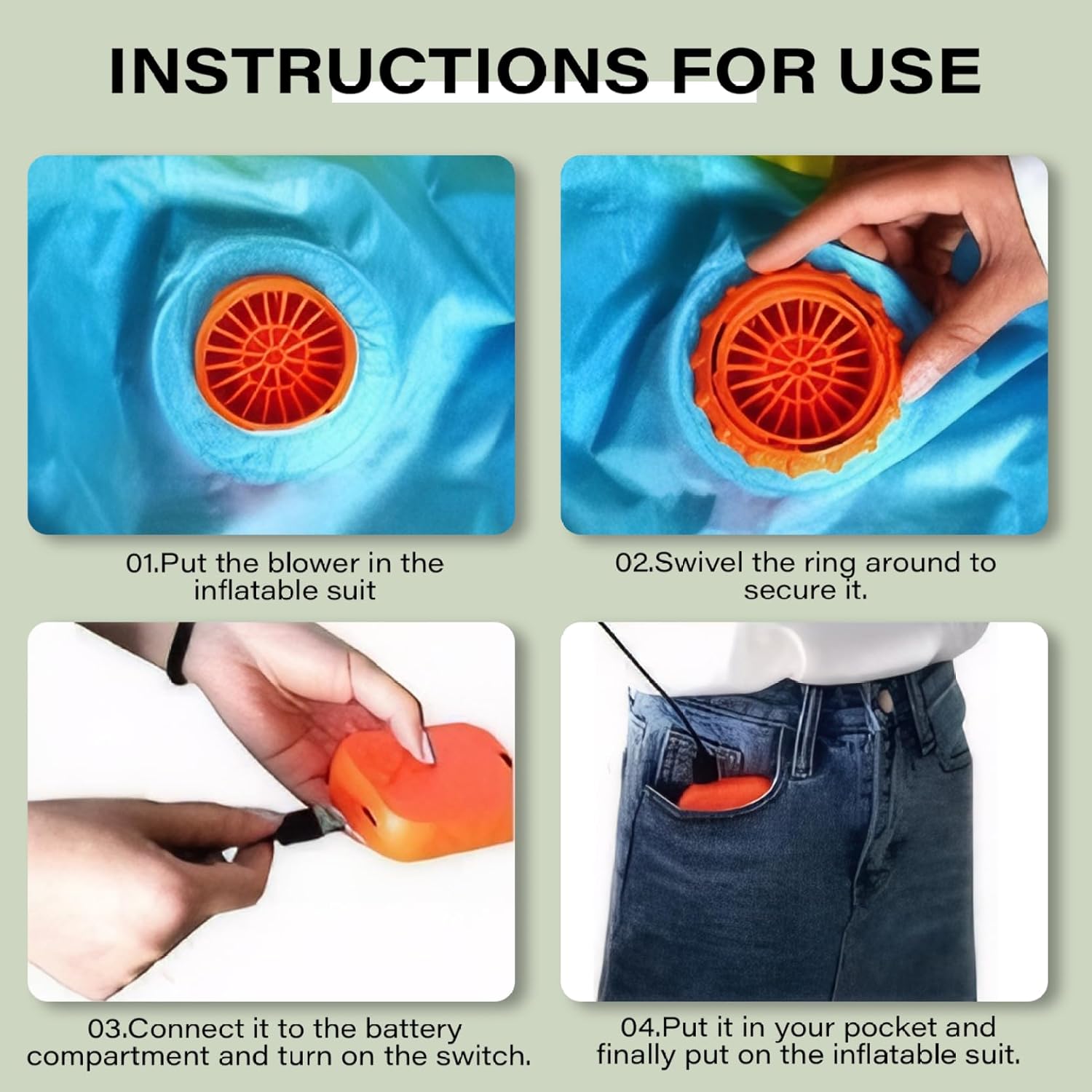 INSTRUCTIONS FOR USE

01.Put the blower in the inflatable suit

02.Swivel the ring around to secure it.

03.Connect it to the battery compartment and turn on the switch.

04.Put it in your pocket and finally put on the inflatable suit.