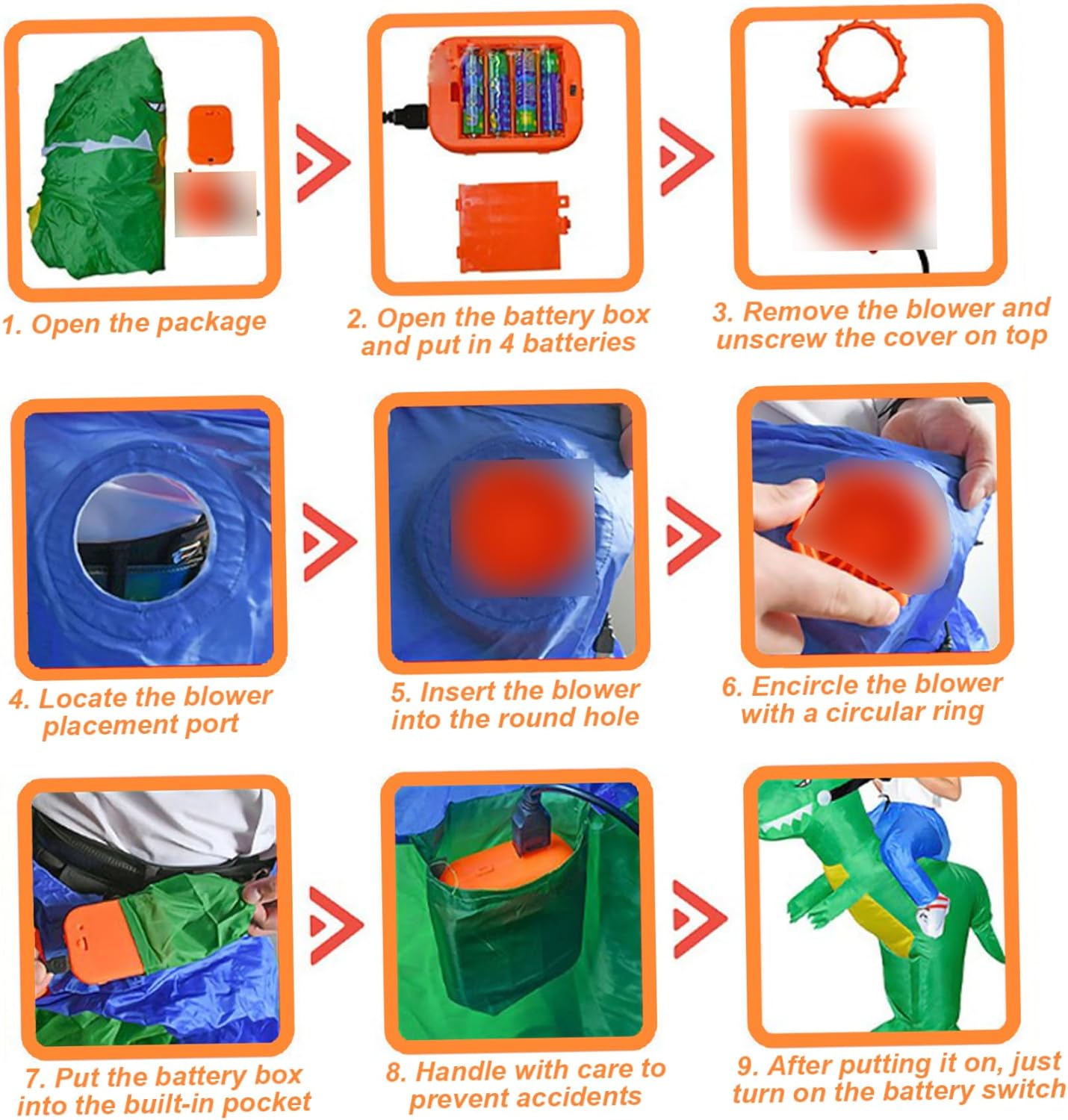 1. Open the package

2. Open the battery box and put in 4 batteries

3. Remove the blower and unscrew the cover on top

4. Locate the blower placement port

5. Insert the blower into the round hole

6. Encircle the blower with a circular ring

7. Put the battery box into the built-in pocket

8. Handle with care to prevent accidents

9. After putting it on, just turn on the battery switch