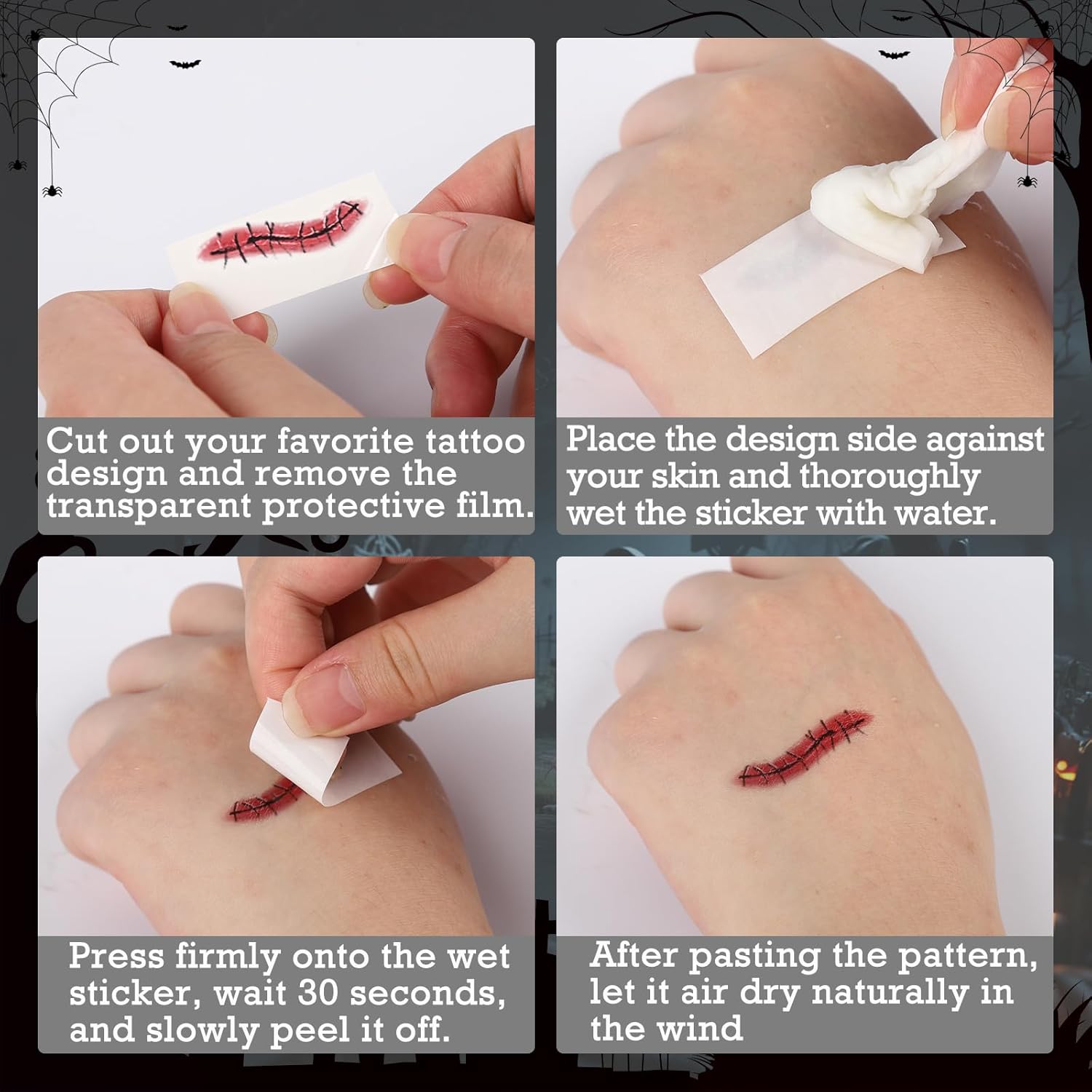 Cut out your favorite tattoo design and remove the transparent protective film.

Place the design side against your skin and thoroughly wet the sticker with water.

Press firmly onto the wet sticker, wait 30 seconds, and slowly peel it off.

After pasting the pattern, let it air dry naturally in the wind