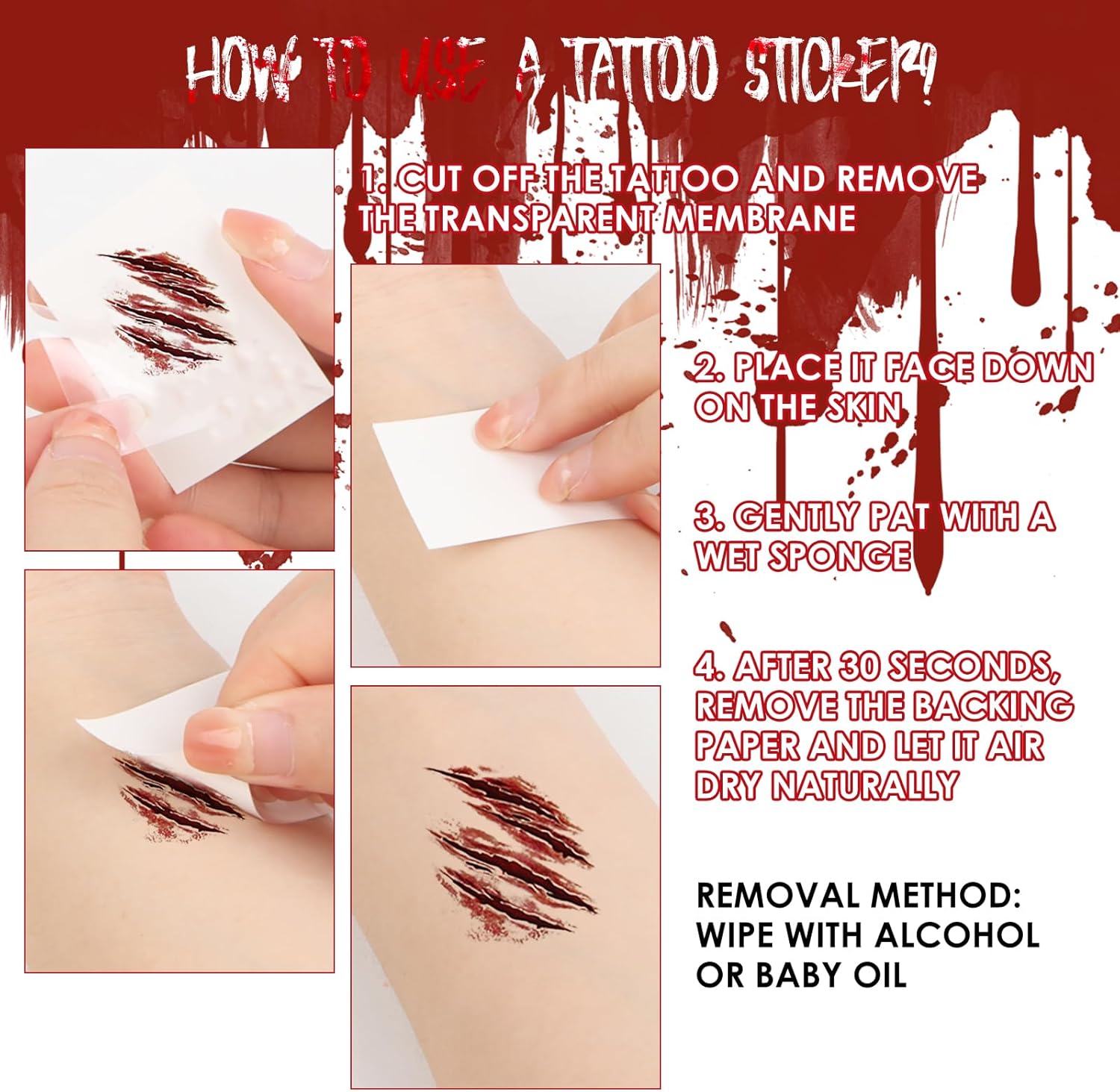 HOW TO USE A TATTOO STICKER?

1. CUT OFF THE TATTOO AND REMOVE THE TRANSPARENT MEMBRANE

2. PLACE IT FACE DOWN ON THE SKIN

3. GENTLY PAT WITH A WET SPONGE

4. AFTER 30 SECONDS, REMOVE THE BACKING PAPER AND LET IT AIR DRY NATURALLY

REMOVAL METHOD: WIPE WITH ALCOHOL OR BABY OIL