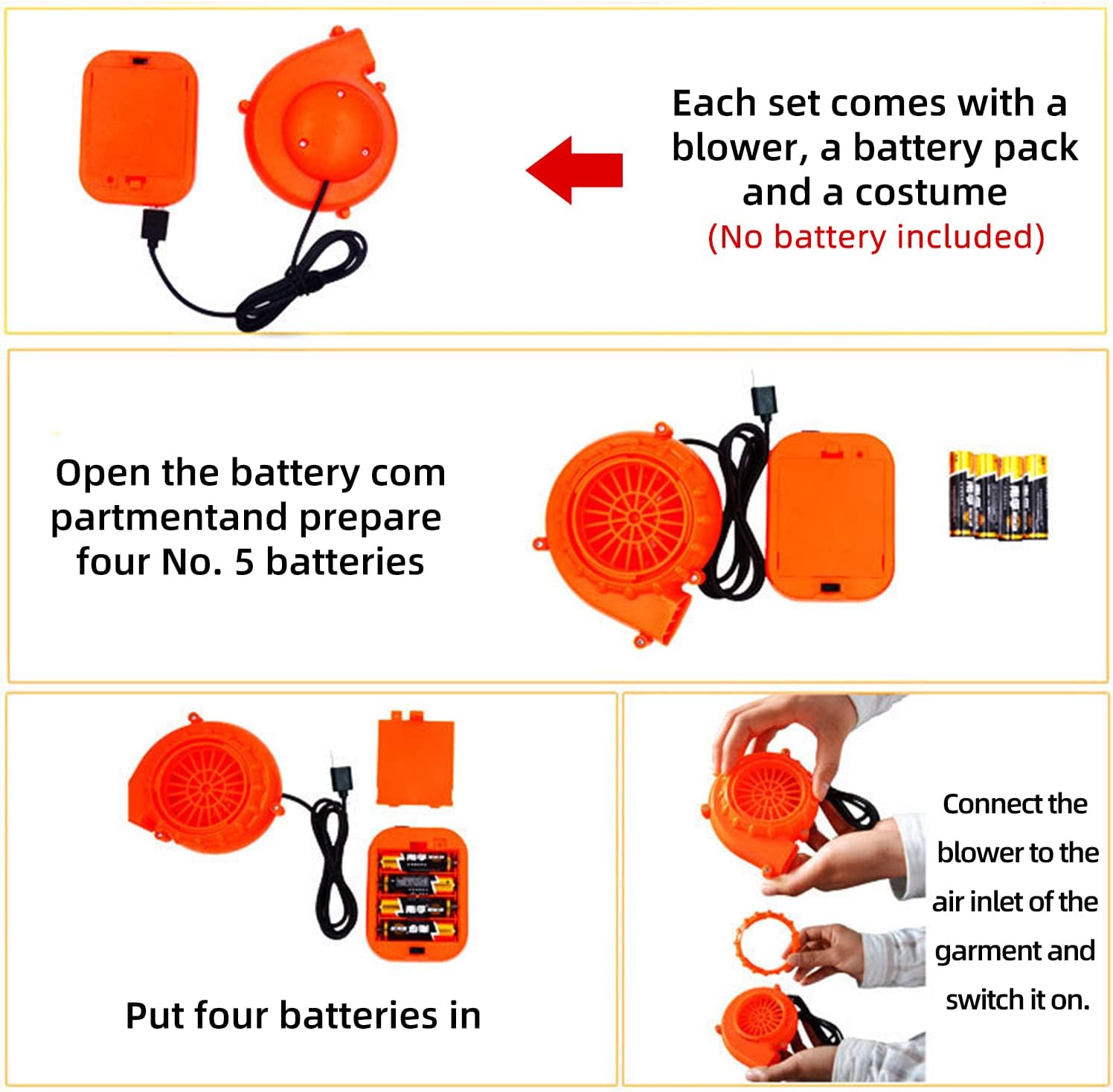 Each set comes with a blower, a battery pack and a costume
(No battery included)

Open the battery com partmentand prepare four No. 5 batteries

Put four batteries in

Connect the blower to the air inlet of the garment and switch it on.