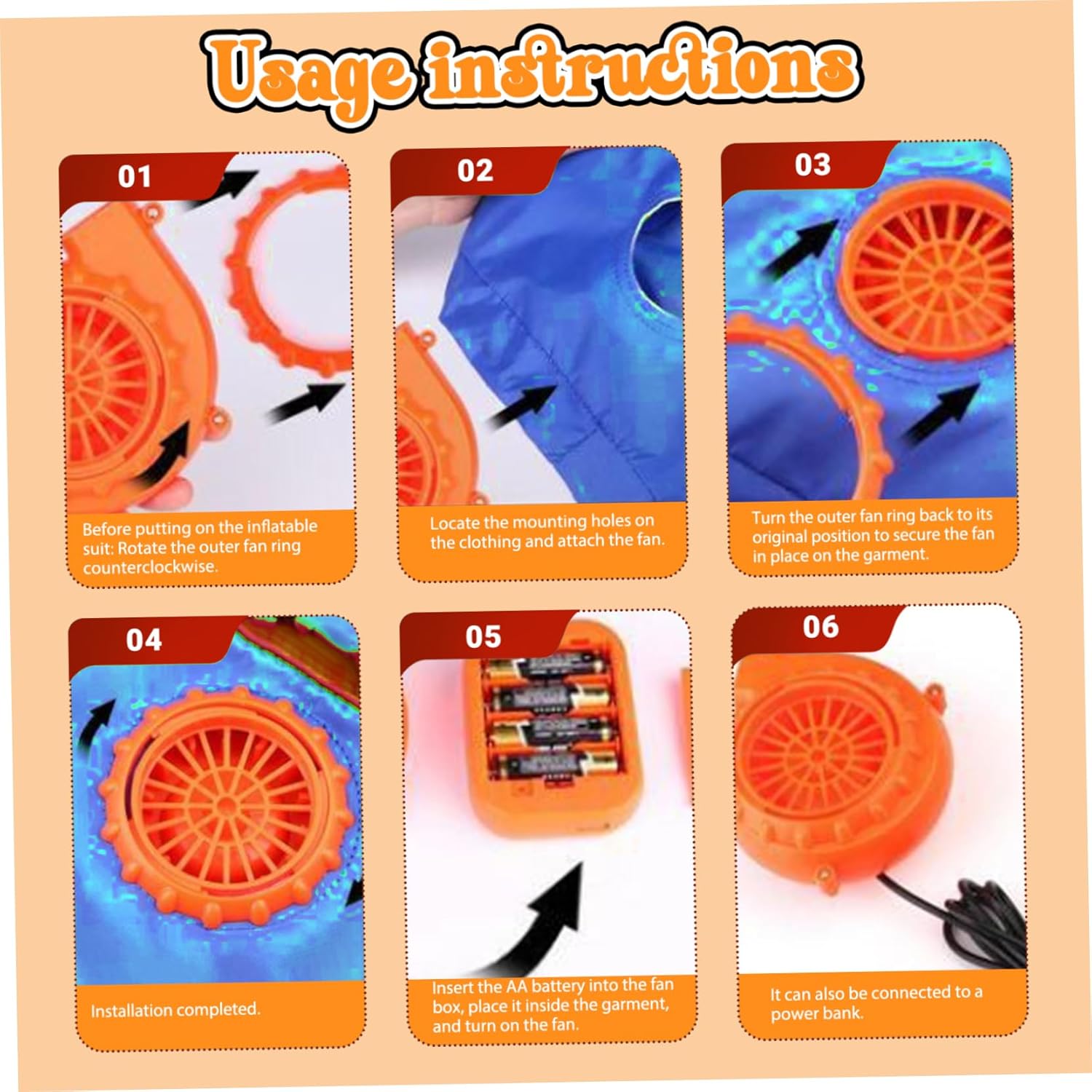 Usage instructions

01

Before putting on the inflatable suit: Rotate the outer fan ring counterclockwise.

02

Locate the mounting holes on the clothing and attach the fan.

03

Turn the outer fan ring back to its original position to secure the fan in place on the garment.

04

Installation completed.

05

Insert the AA battery into the fan box, place it inside the garment, and turn on the fan.

06

It can also be connected to a power bank.