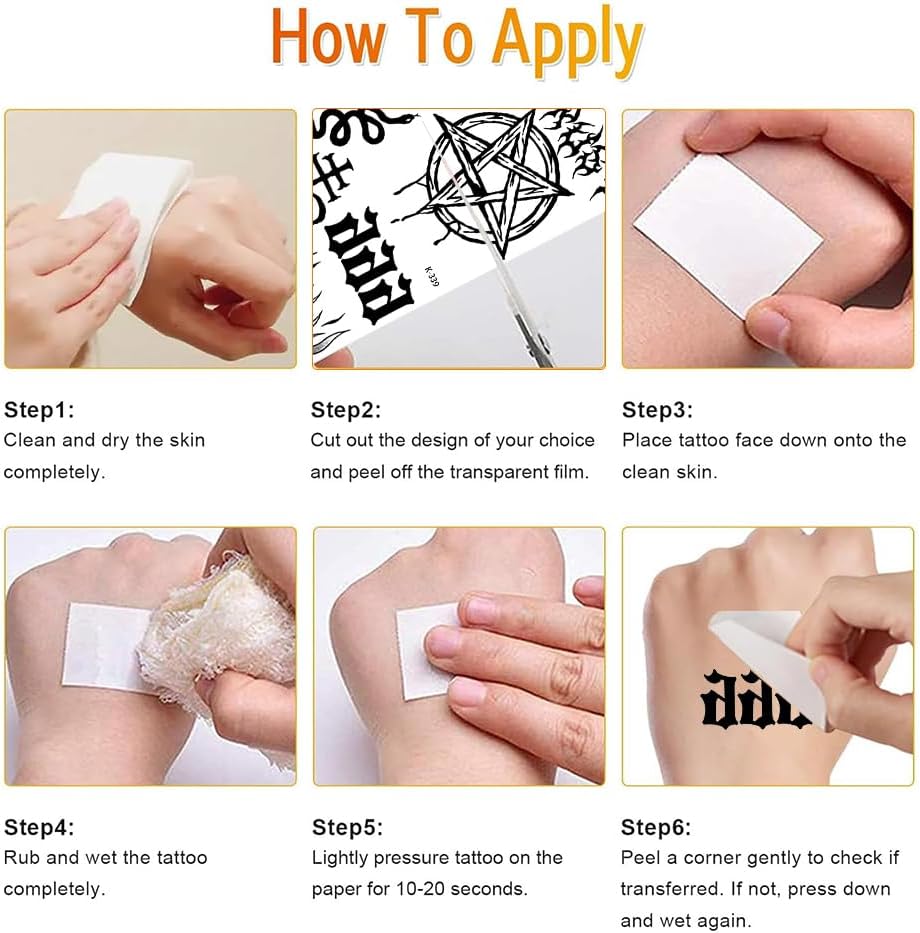 How To Apply

K-339

Step1:
Clean and dry the skin completely.

Step2:
Cut out the design of your choice and peel off the transparent film.

Step3:
Place tattoo face down onto the clean skin.

Step4:
Rub and wet the tattoo completely.

Step5:
Lightly pressure tattoo on the paper for 10-20 seconds.

Step6:
Peel a corner gently to check if transferred. If not, press down and wet again.