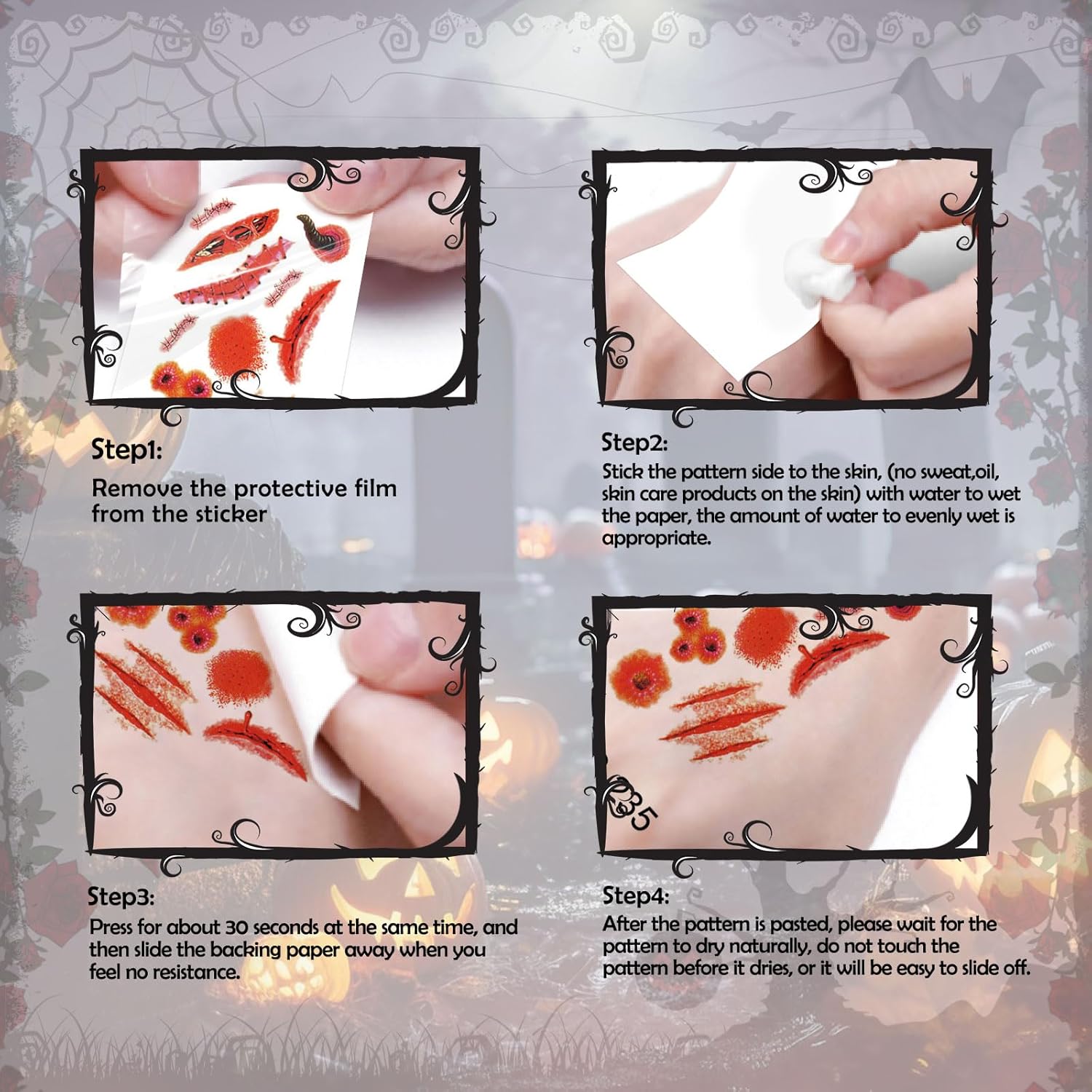 Step1:
Remove the protective film from the sticker

Step2:
Stick the pattern side to the skin, (no sweat,oil, skin care products on the skin) with water to wet the paper, the amount of water to evenly wet is appropriate.

Step3:
Press for about 30 seconds at the same time, and then slide the backing paper away when you feel no resistance.

35

Step4:
After the pattern is pasted, please wait for the pattern to dry naturally, do not touch the pattern before it dries, or it will be easy to slide off.