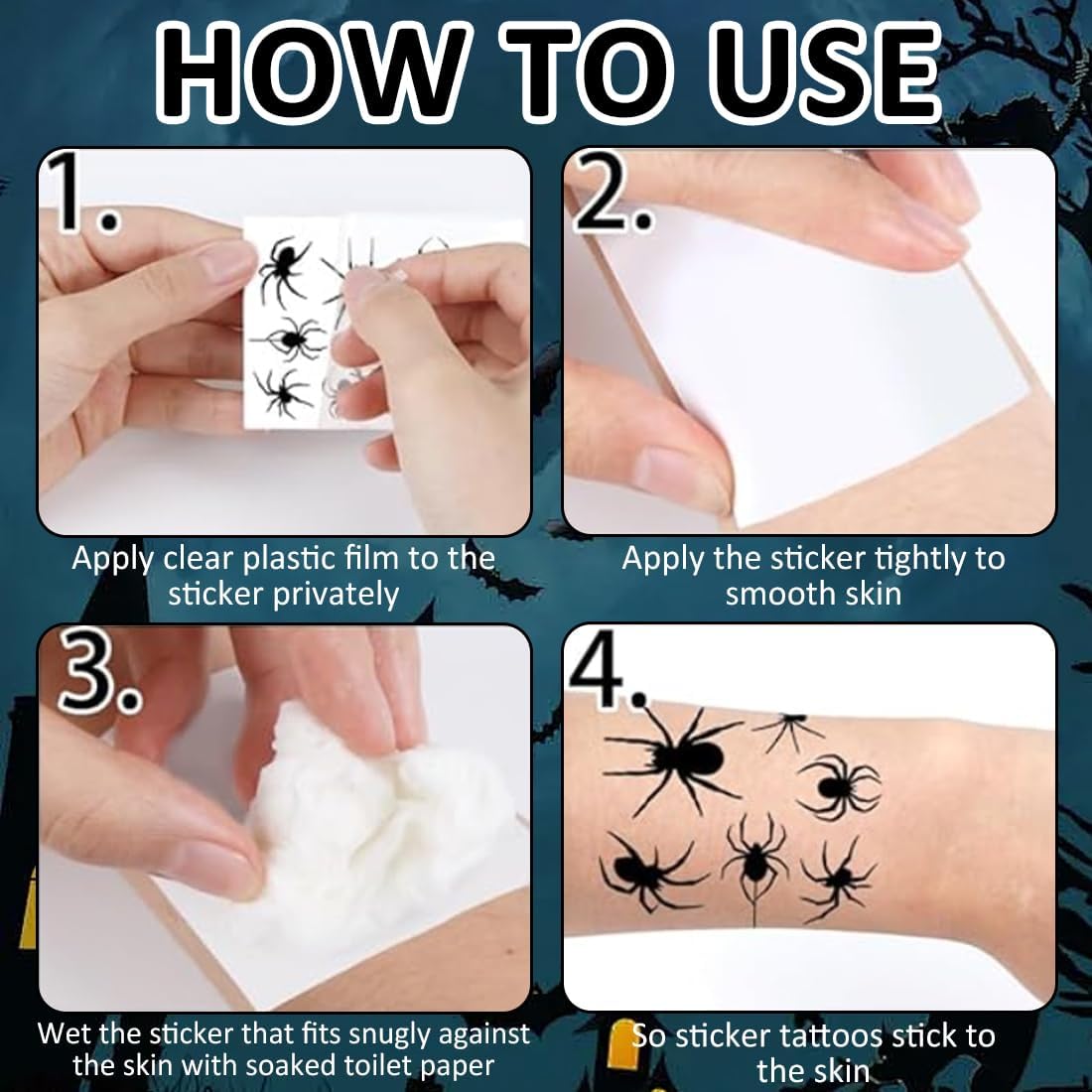 HOW TO USE

1.

Apply clear plastic film to the sticker privately

2.

Apply the sticker tightly to smooth skin

3.

Wet the sticker that fits snugly against the skin with soaked toilet paper

4.

So sticker tattoos stick to the skin